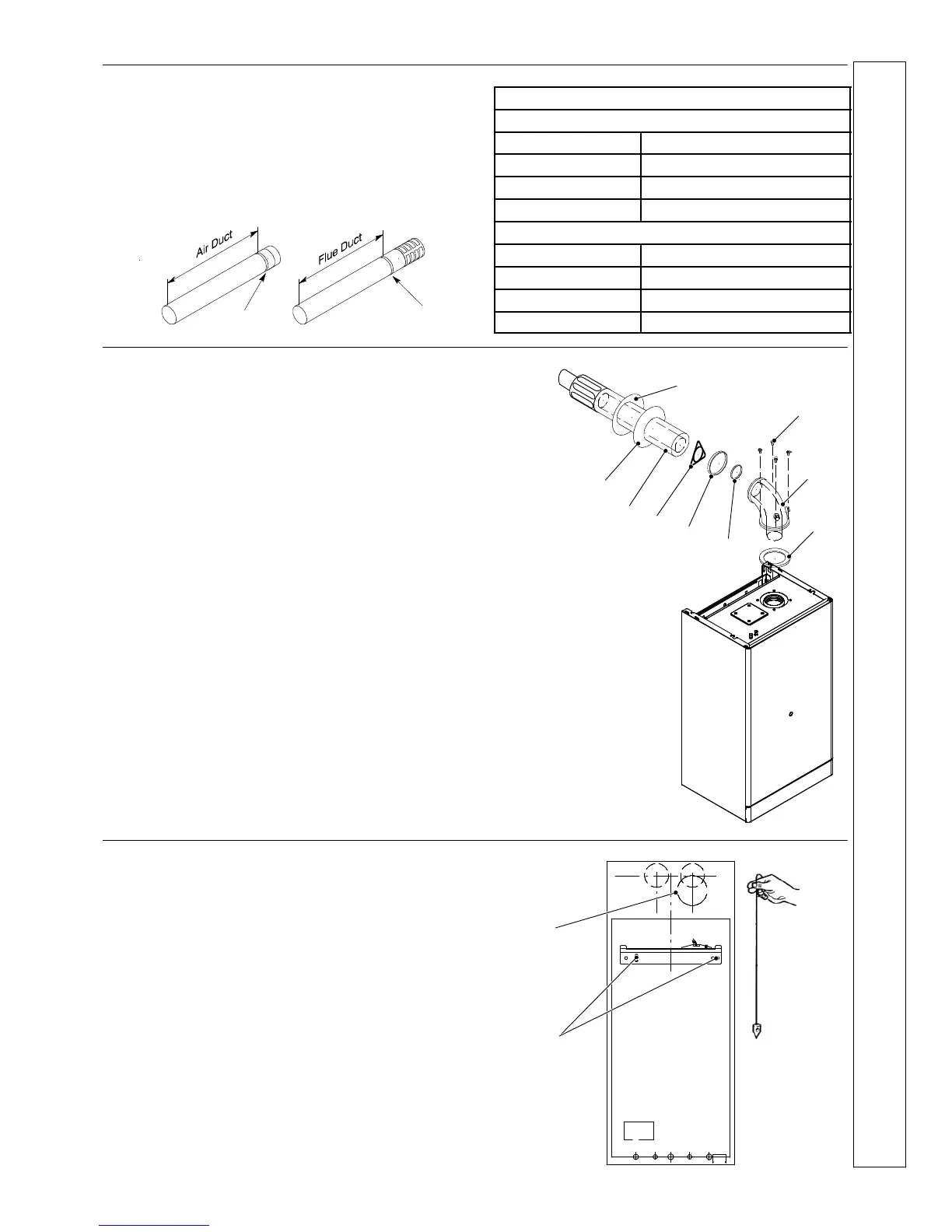 Air Duct

Flue Duct