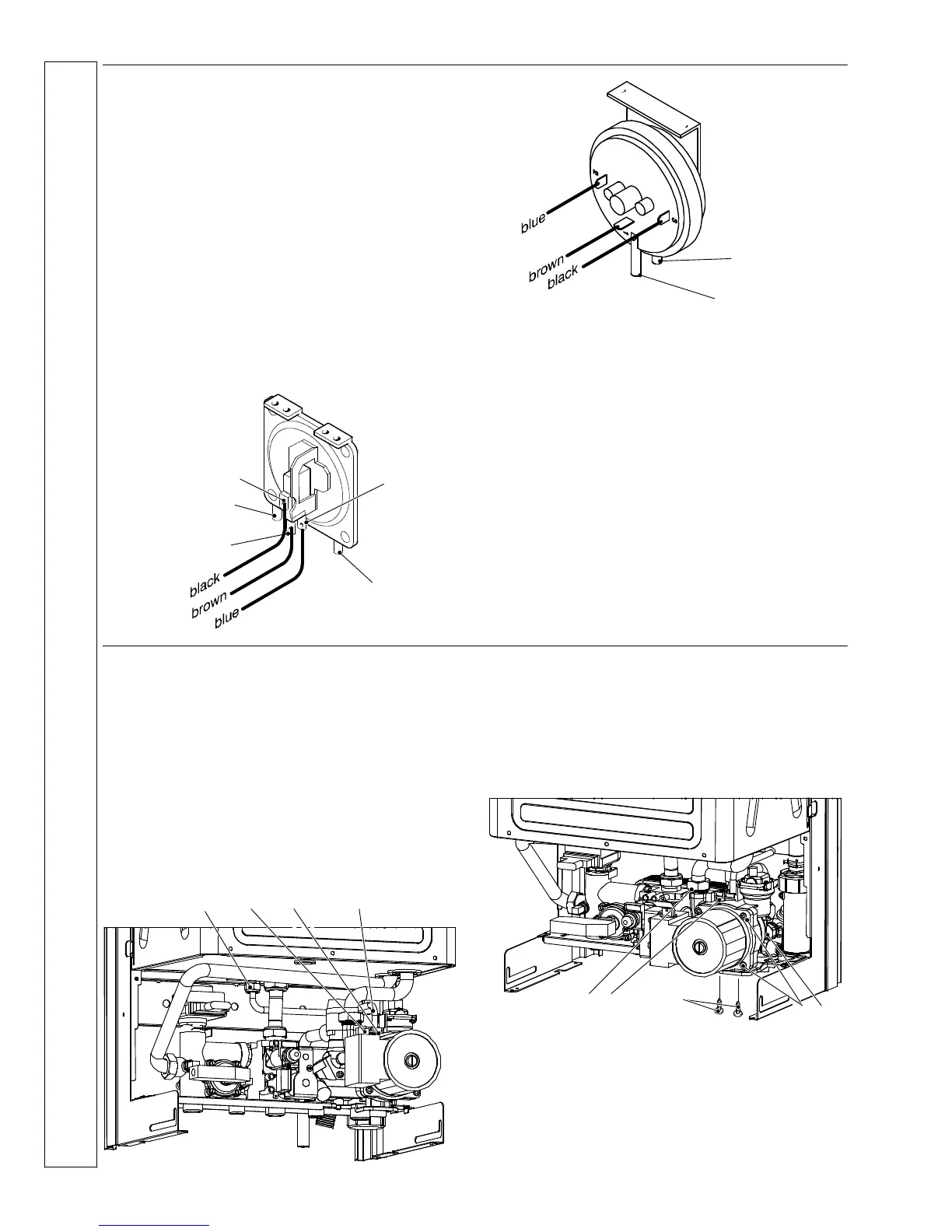 blue

brown

black

black

brown

blue