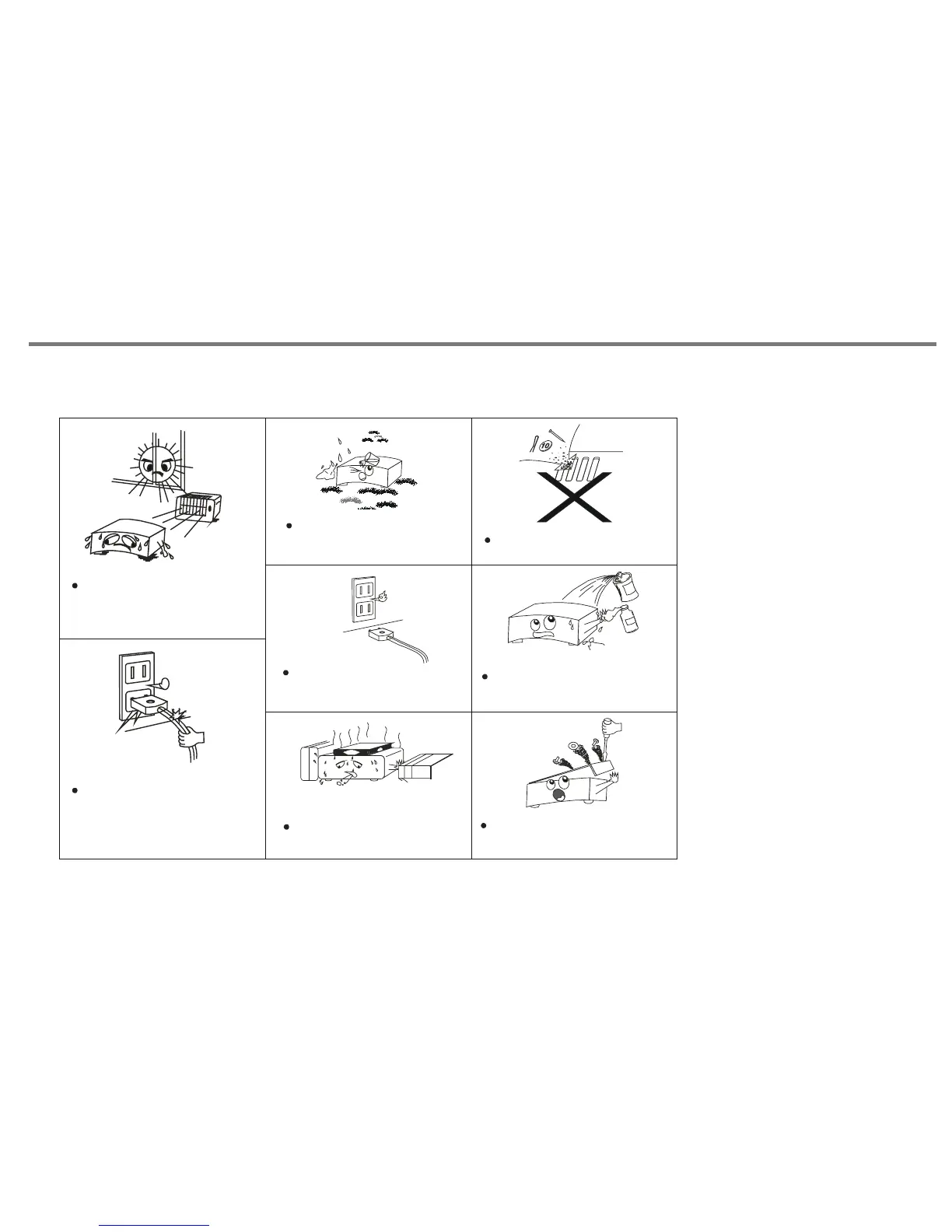 10