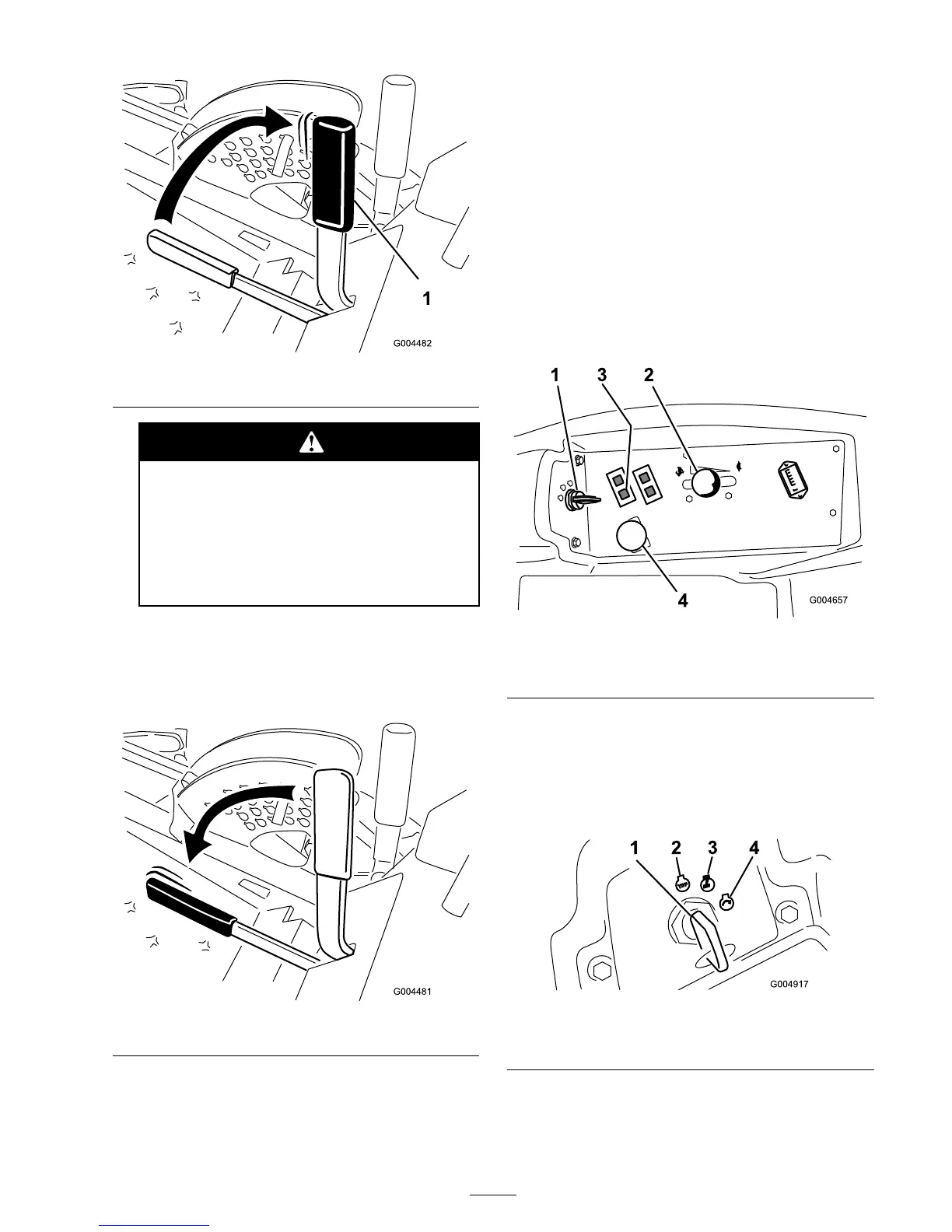 1

G004482

1 3 2

4

G004657

G004481

1 2 3 4

G004917