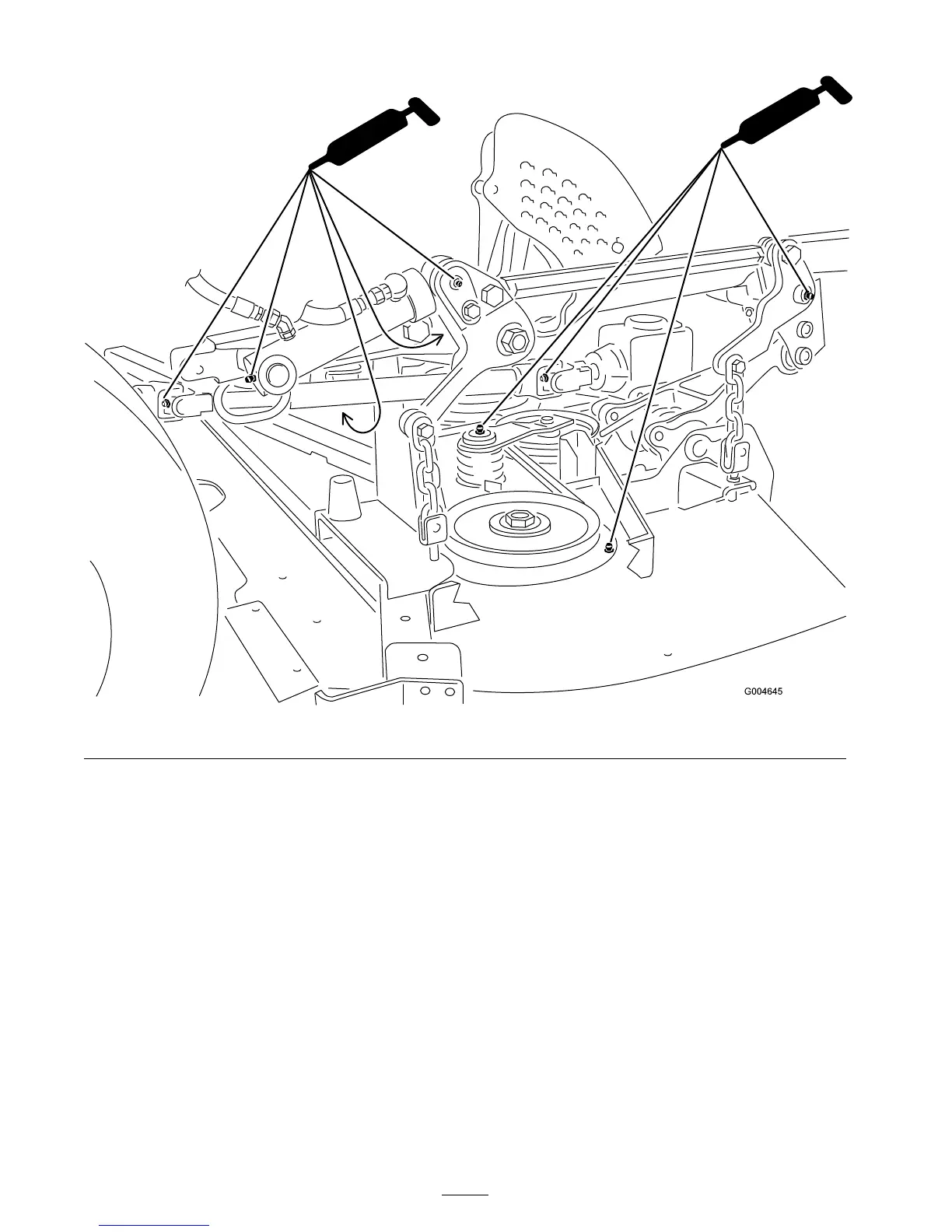 G004645