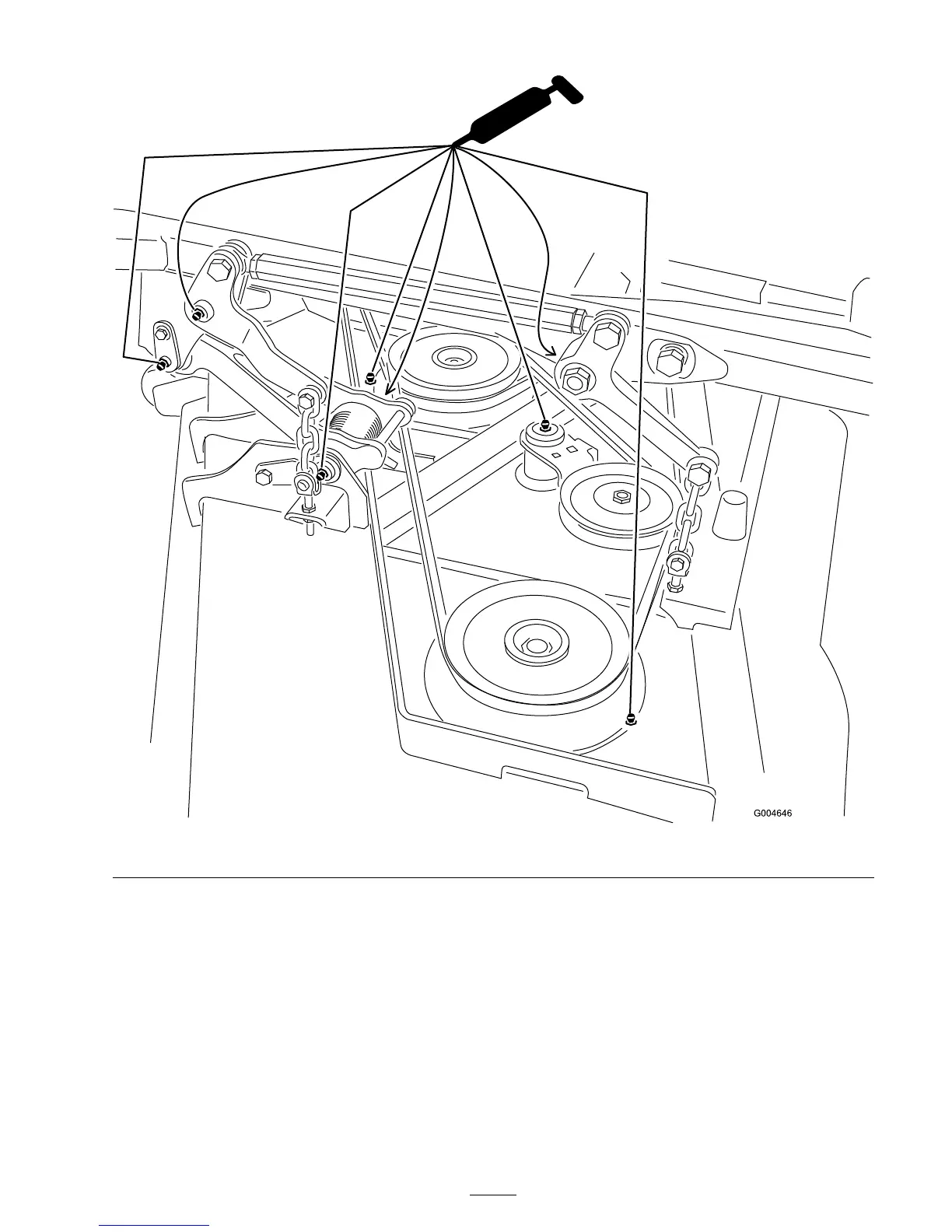 G004646