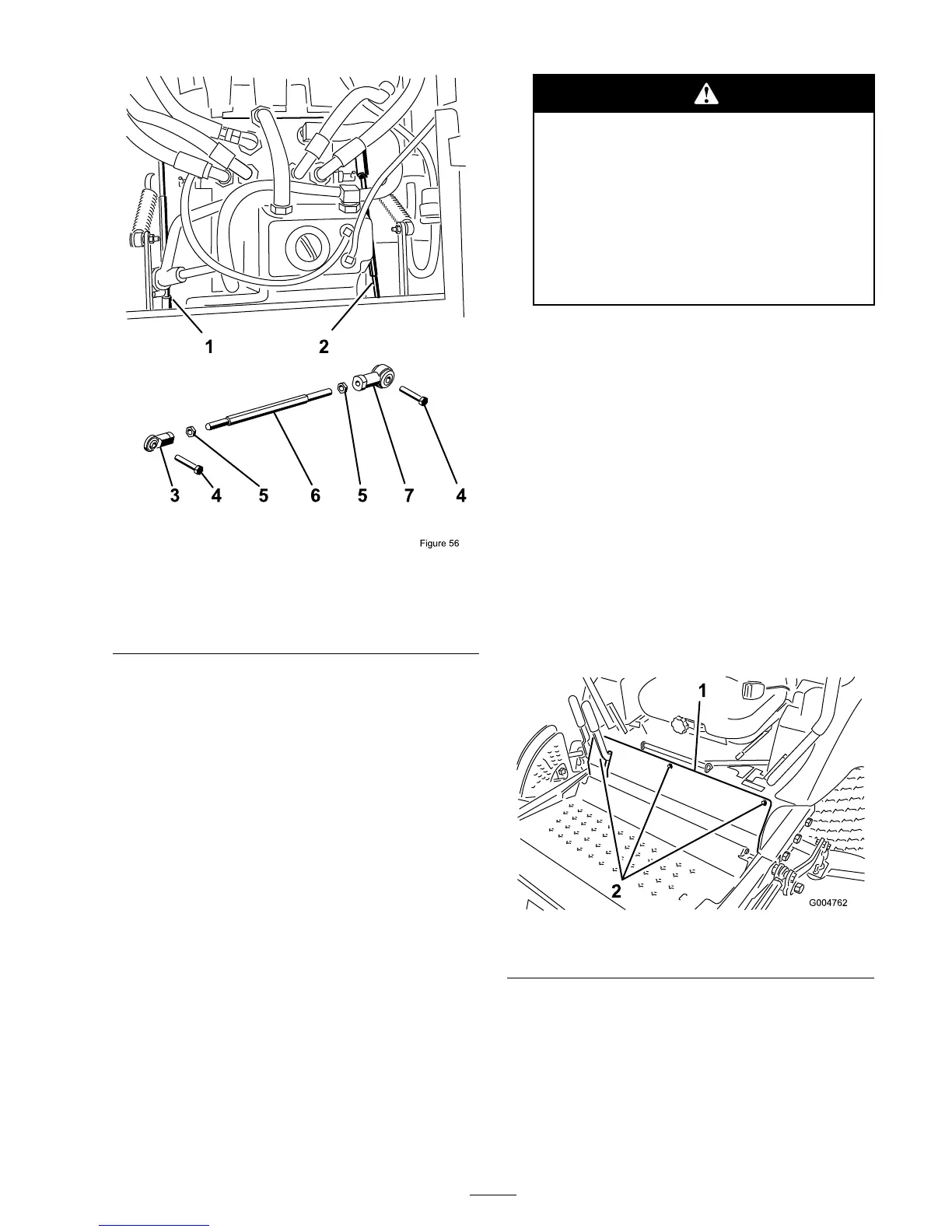 1 2

3 4 5 6 5 7 4

Figure 56

1

2

G004762