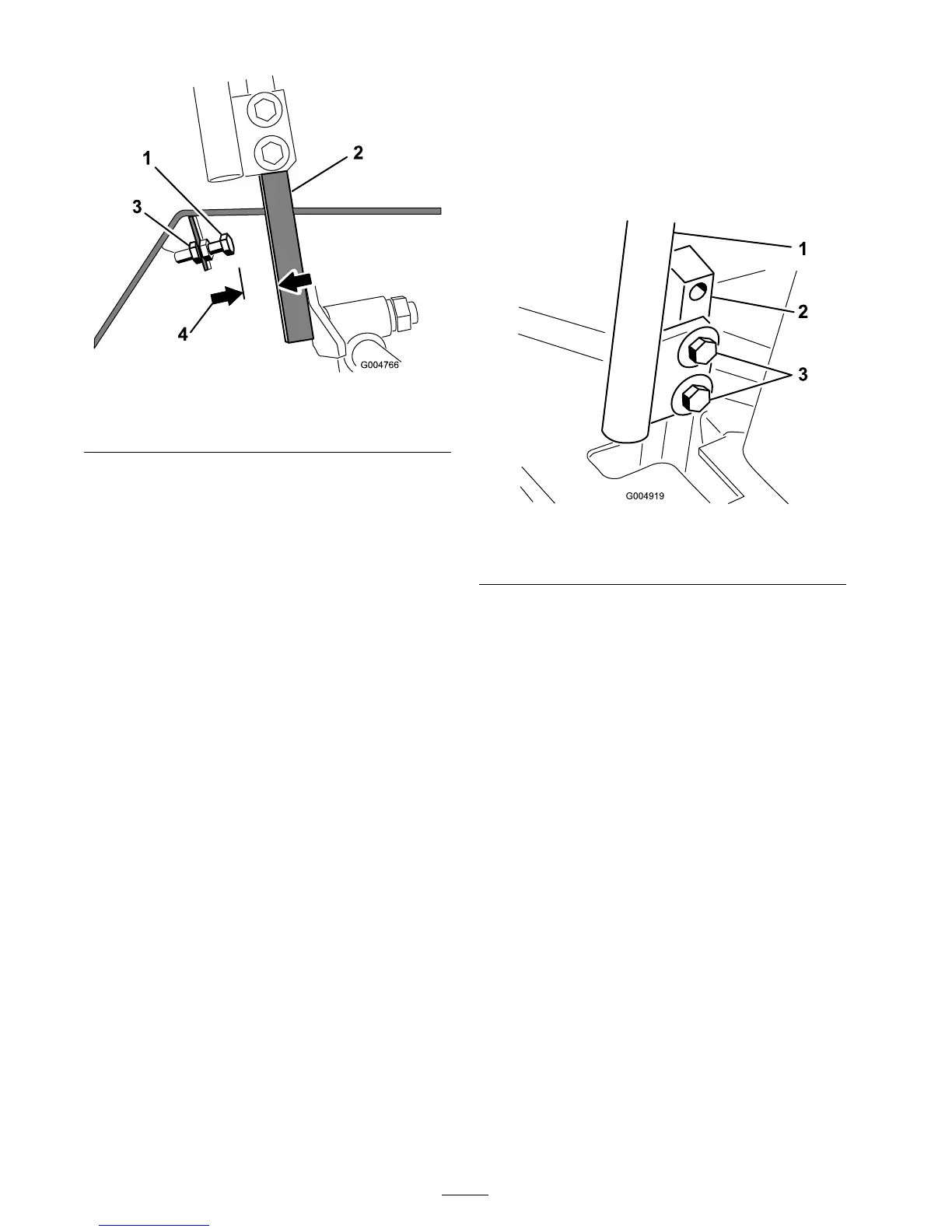 1
2
3
4
G004766

1
2
3
G004919