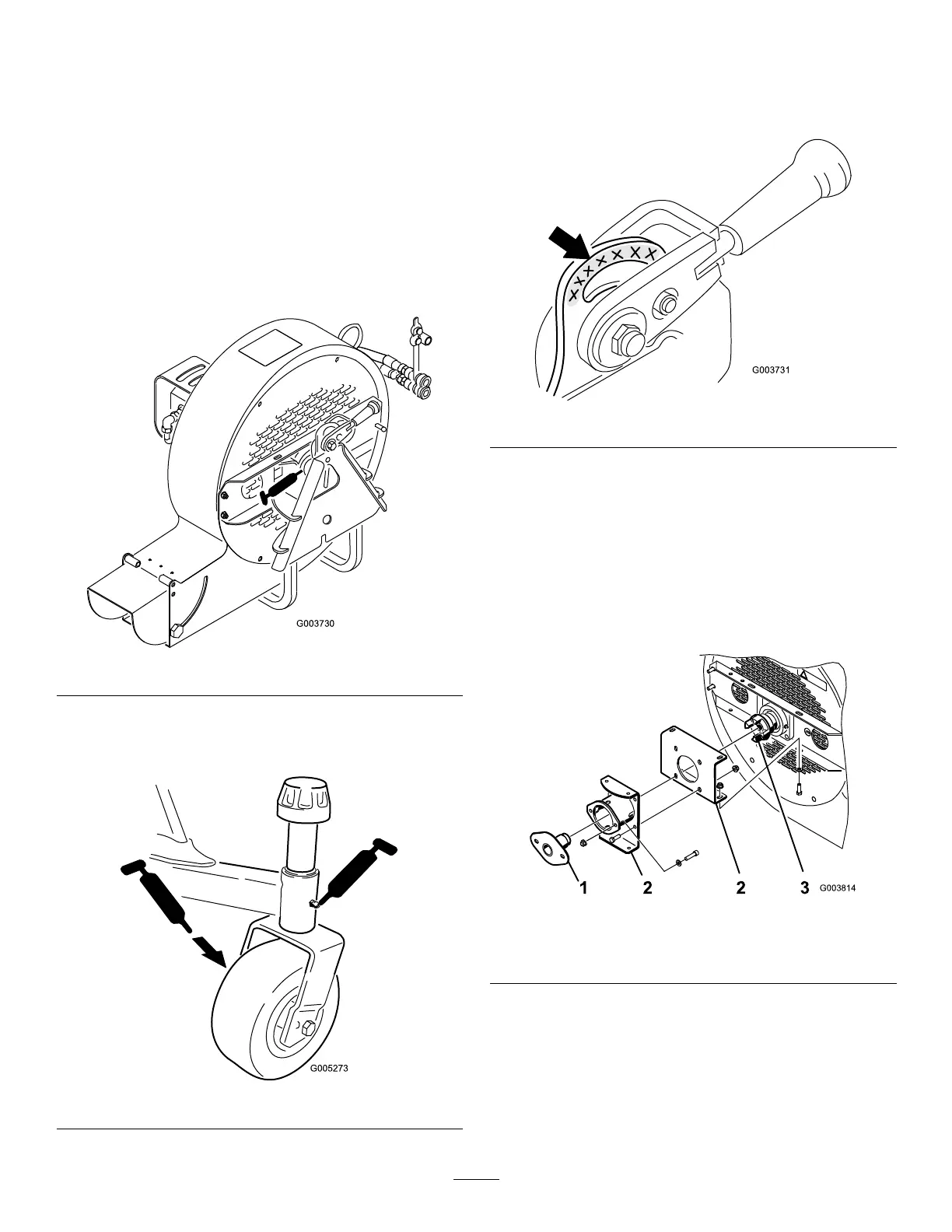 G003730

G005273

G003731

1 2 2 3 G003814