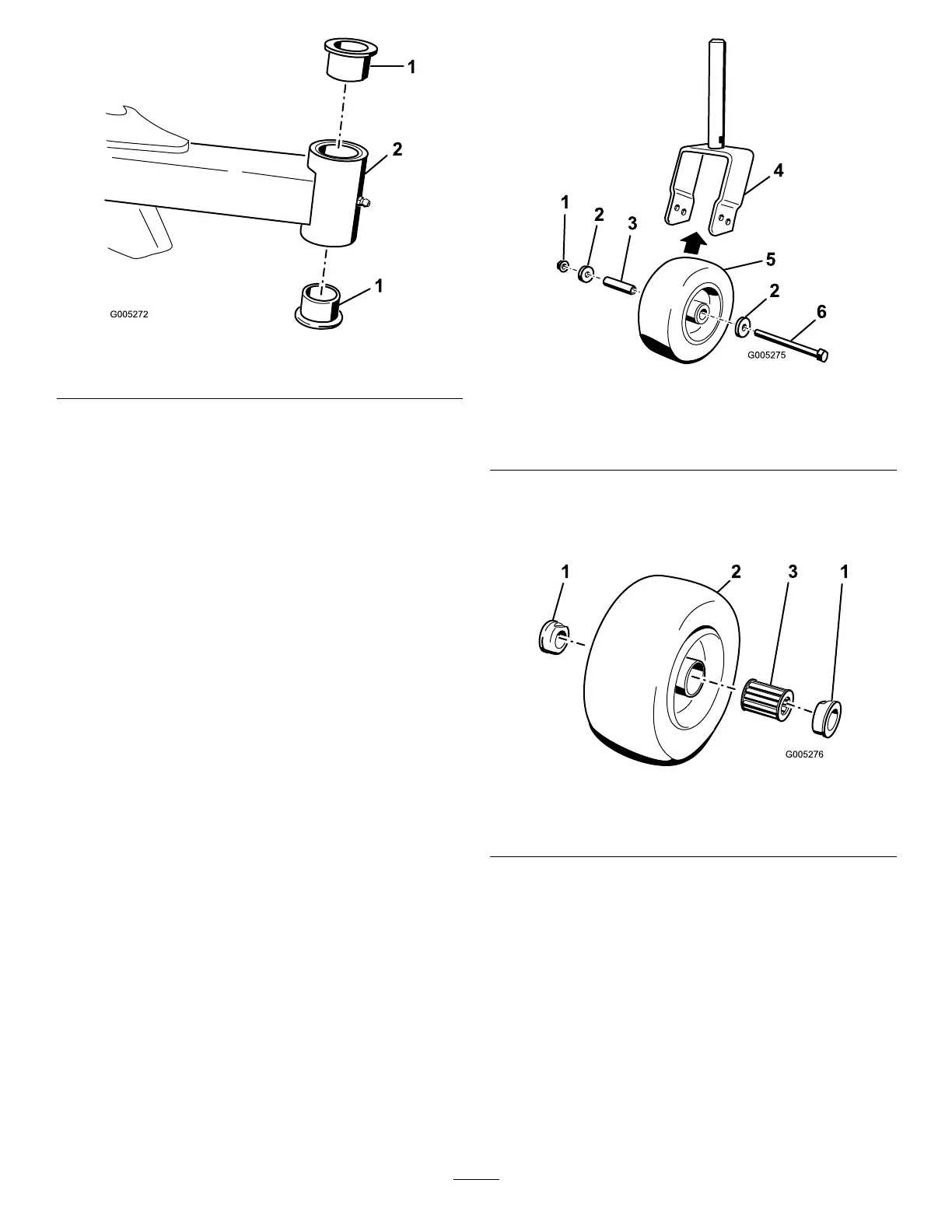 1

2

1

G005272

4

1 2 3

5

2

6

G005275

1 2 3 1

G005276