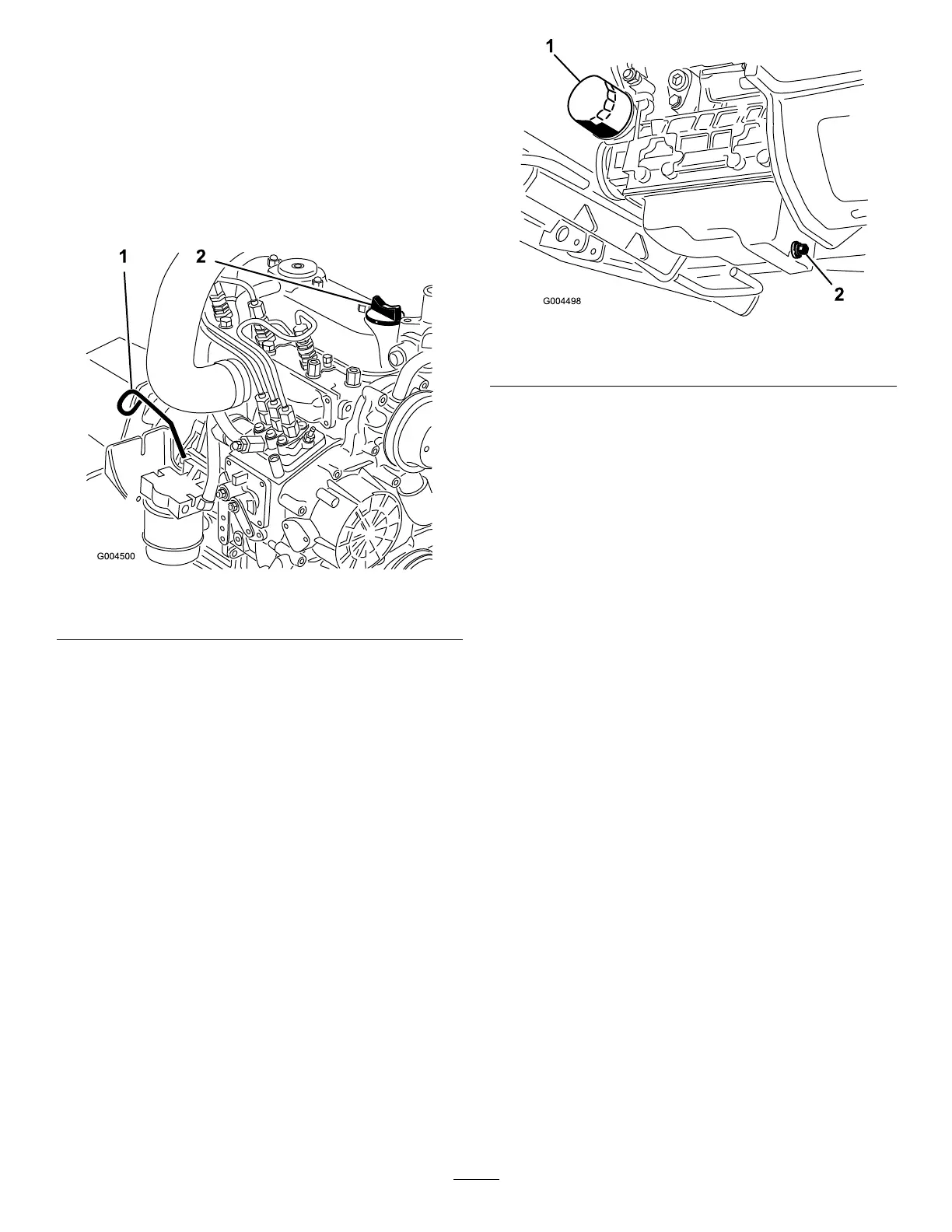 1

2

G004500

1

G004498

2