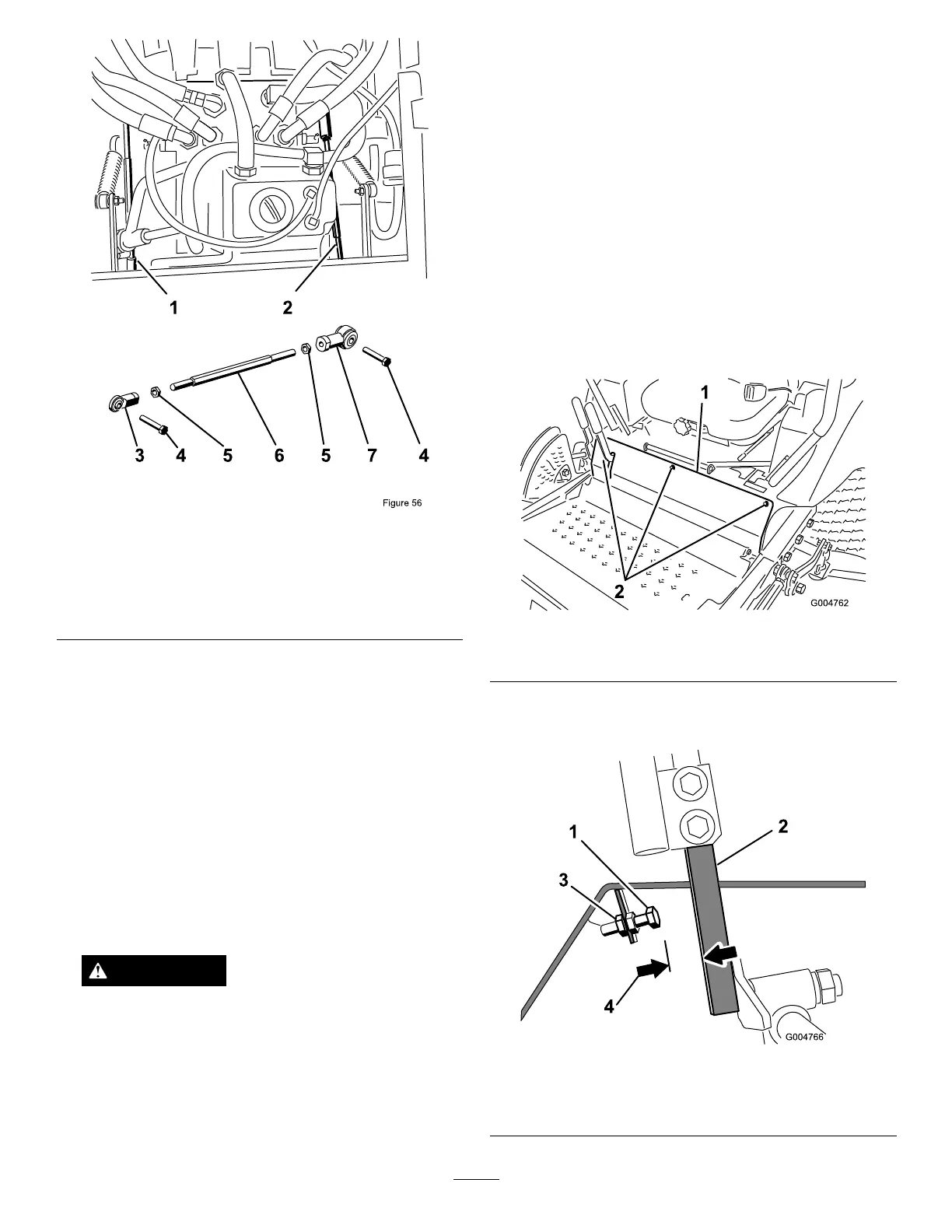 1 2

3 4 5 6 5 7 4

Figure 56

1

2

G004762

1 2

3

4

G004766