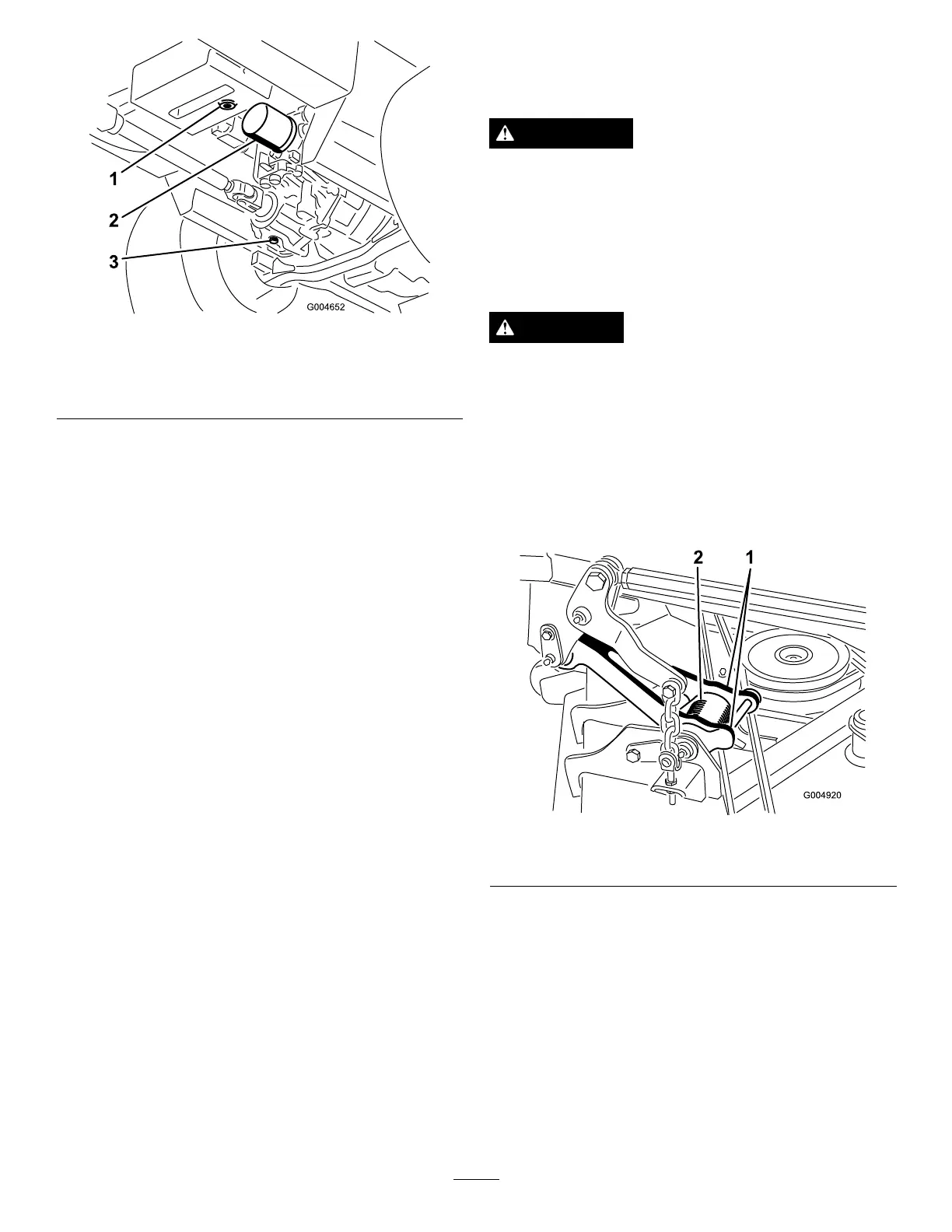 1

2

3

G004652

2 1

G004920