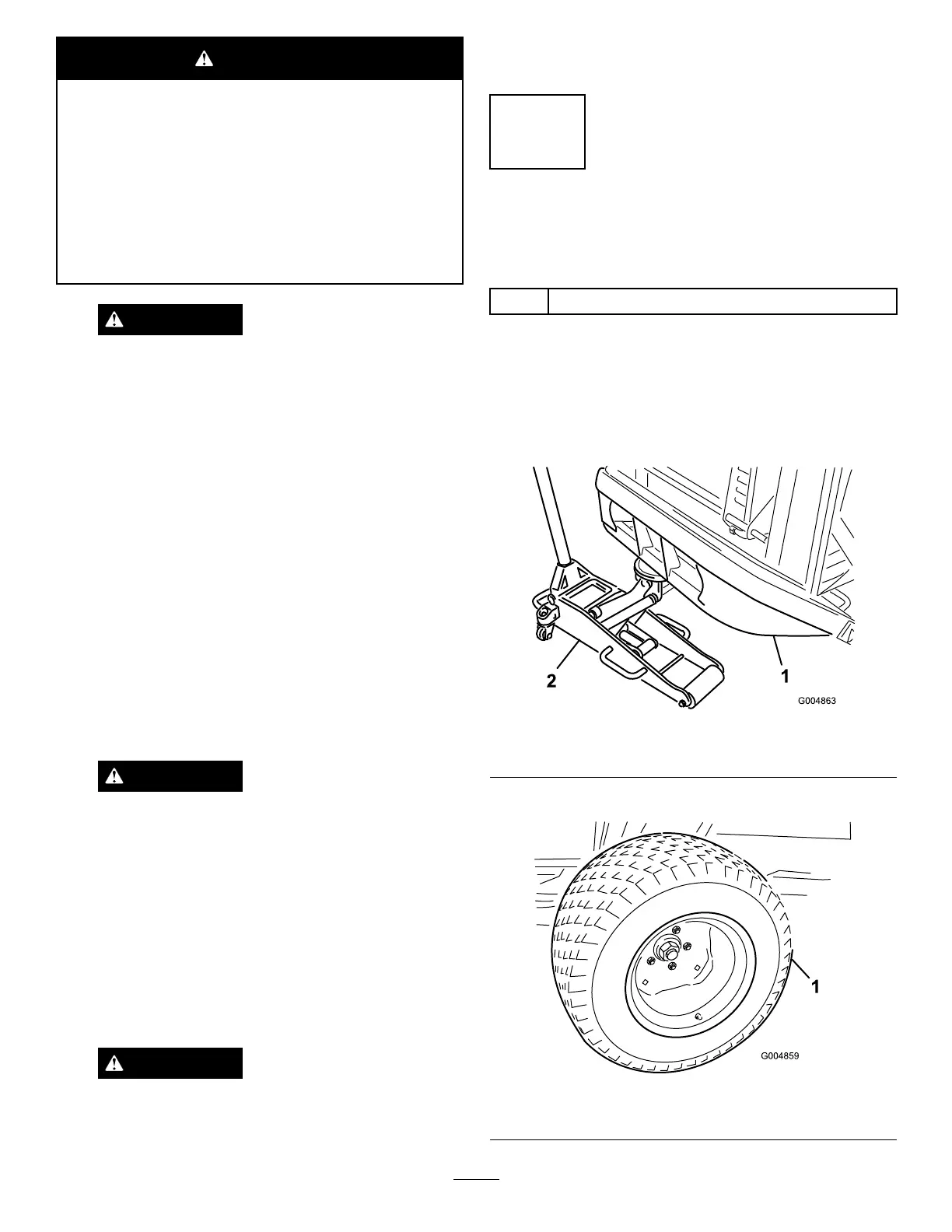 2

1

G004863

1

G004859