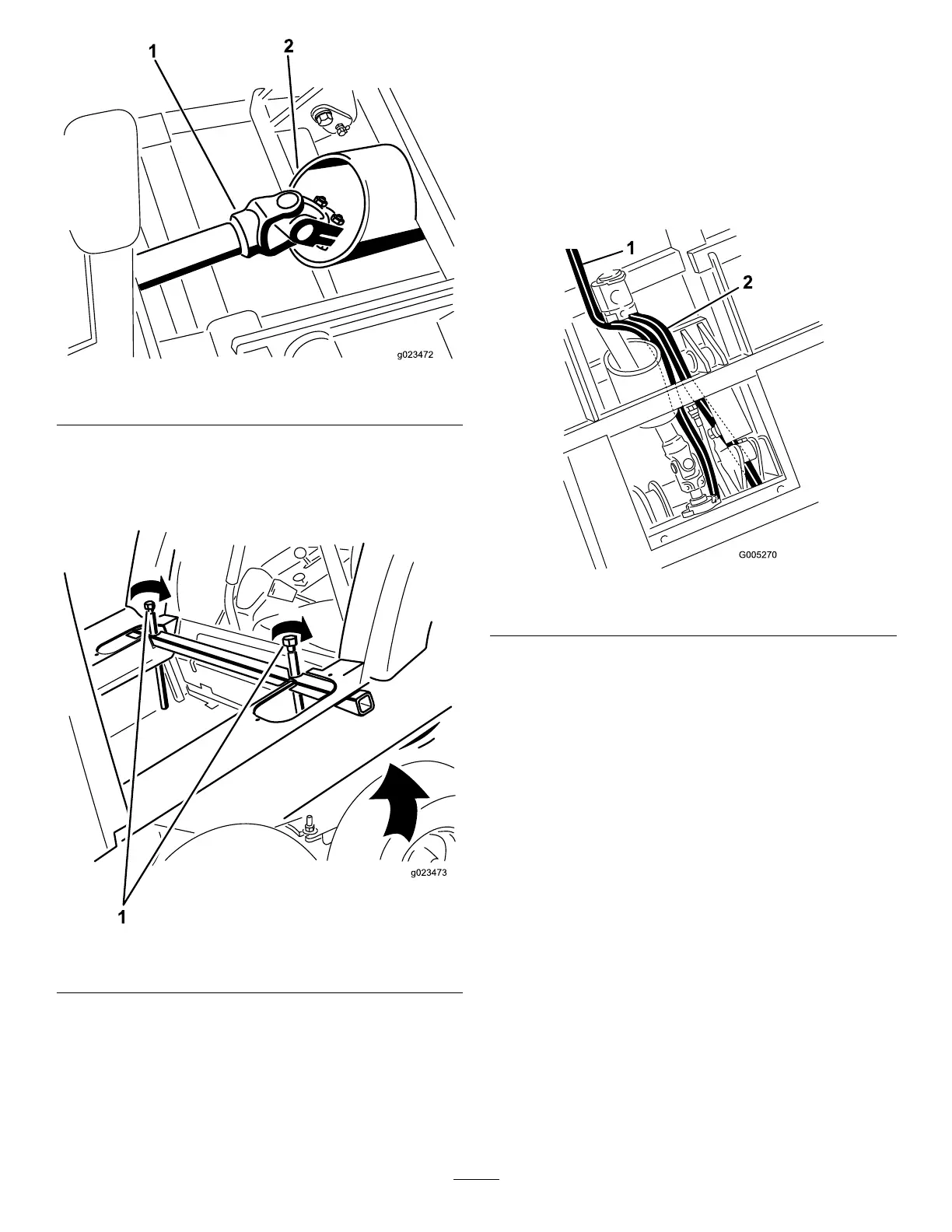 1
2
g023472

1
g023473

1
2
G005270