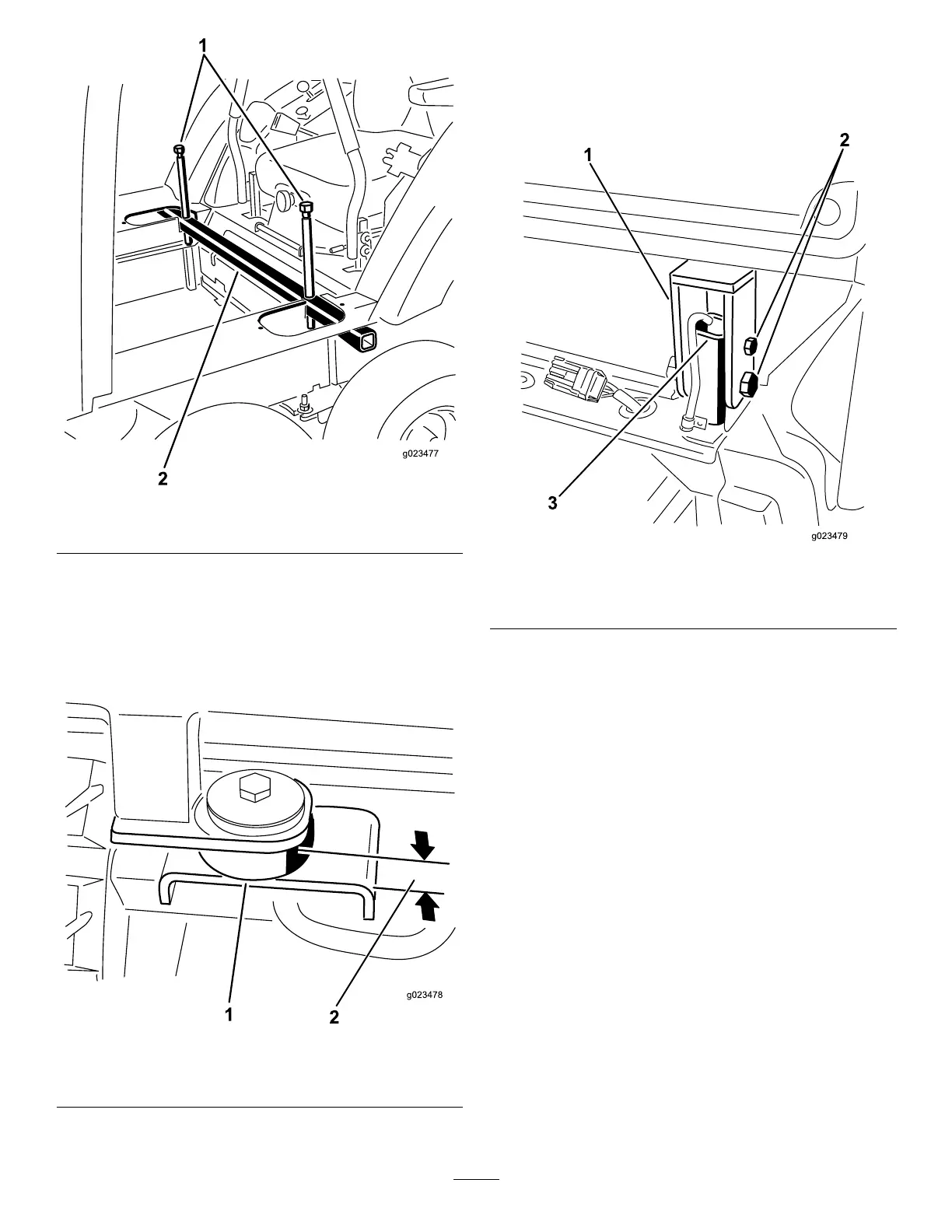 1

2

g023477

1

2

g023478

1

2

3

g023479