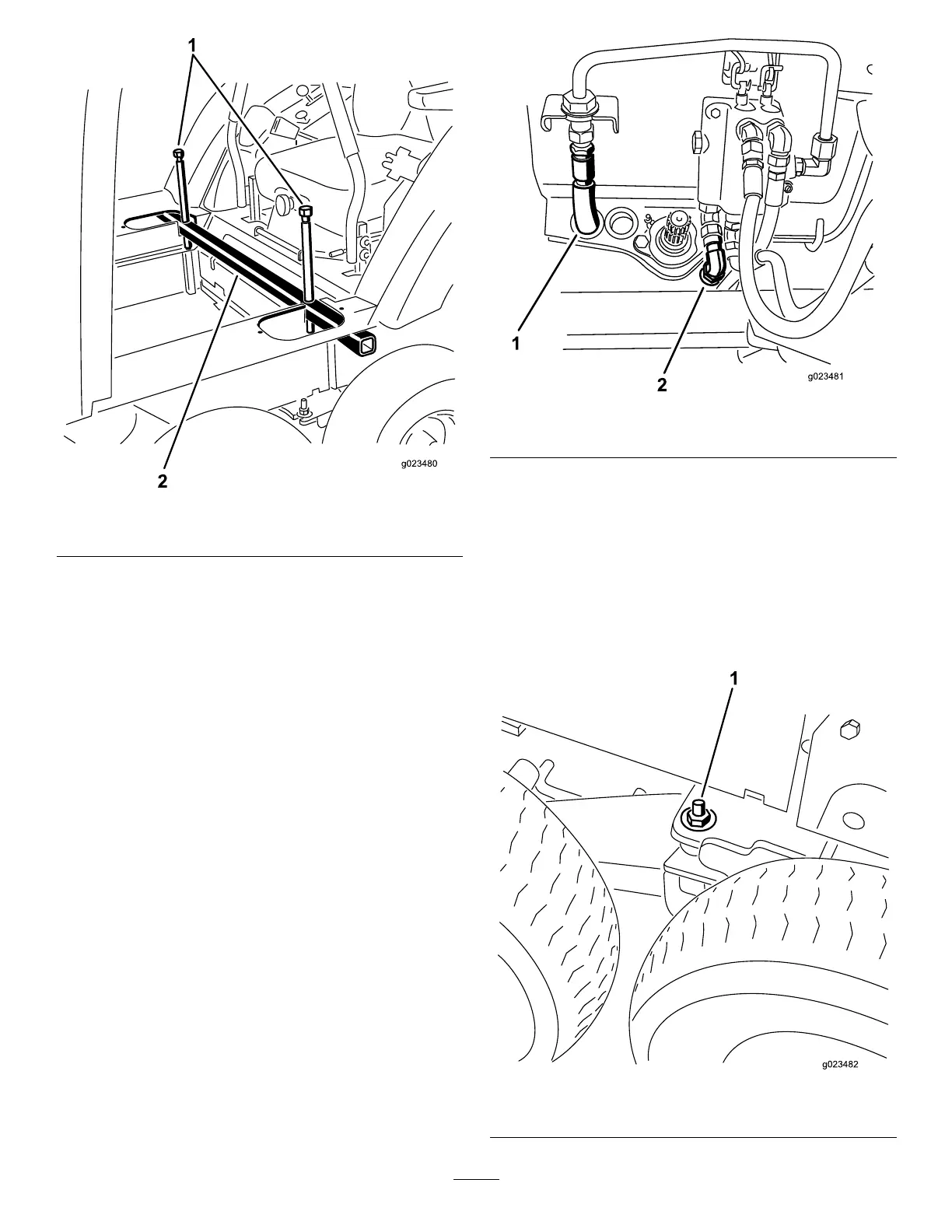 1

2

g023480

1

2

g023481

1

g023482