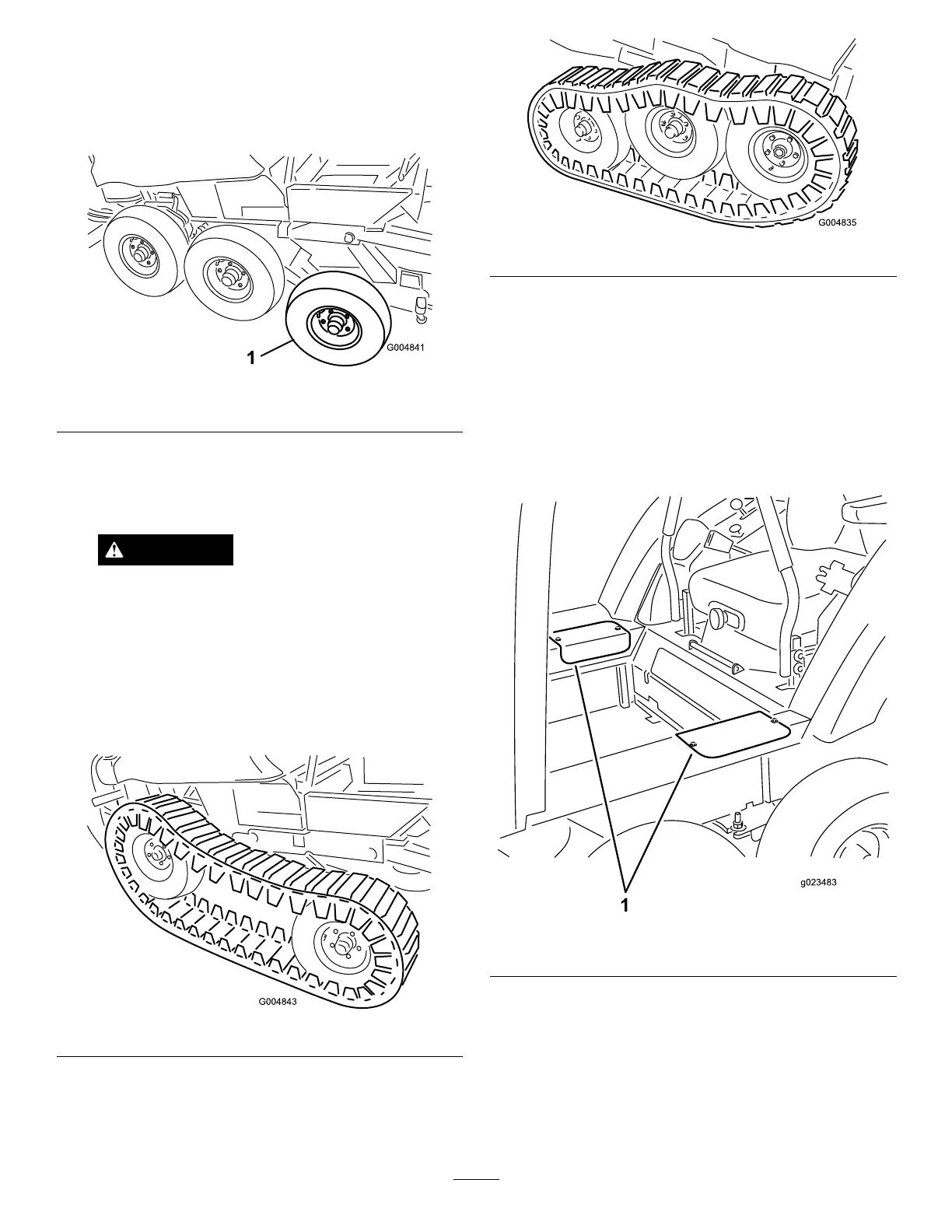 1

G004841

G004843

G004835

1

g023483