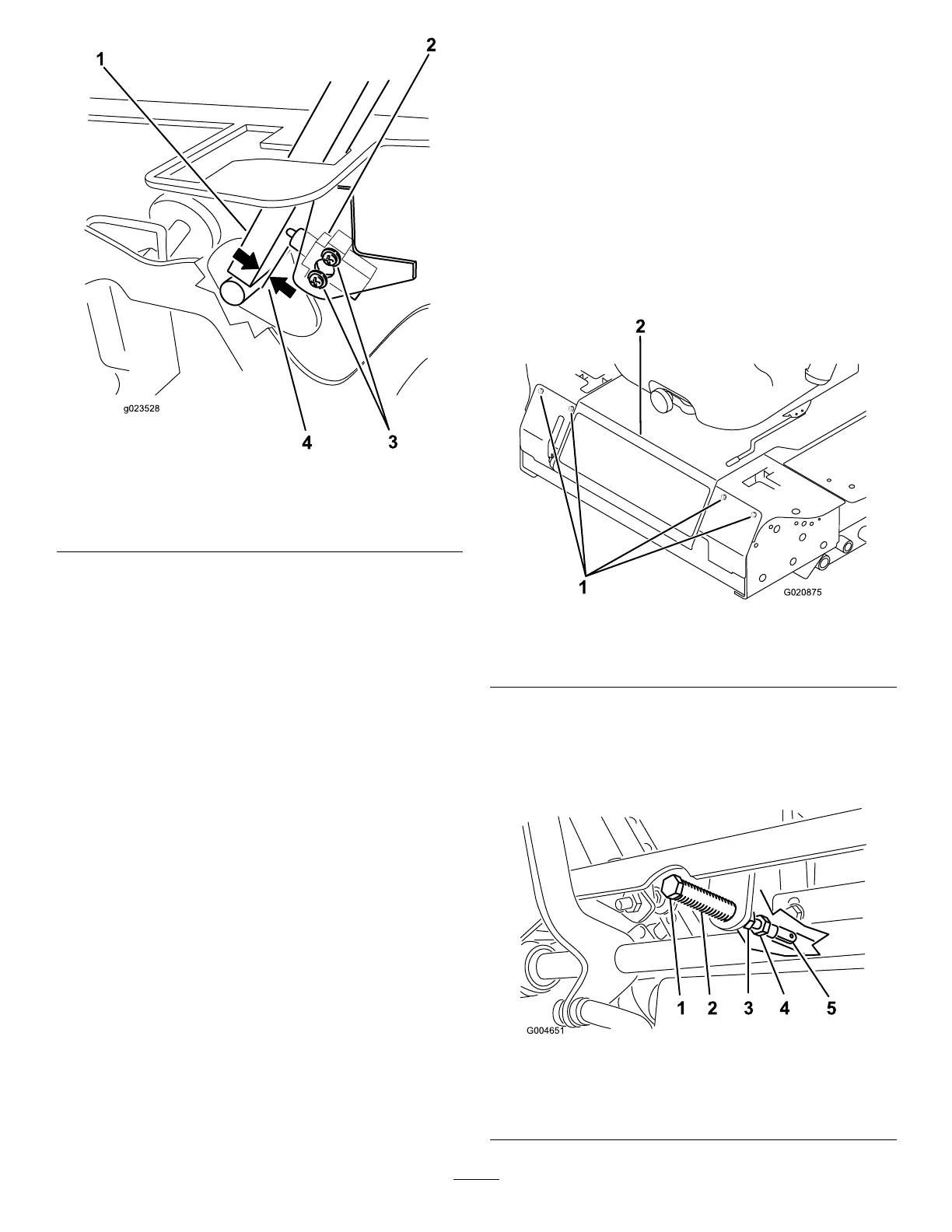 1
2
g023528
4
3

2
1
G020875

1 2 3 4 5
G004651