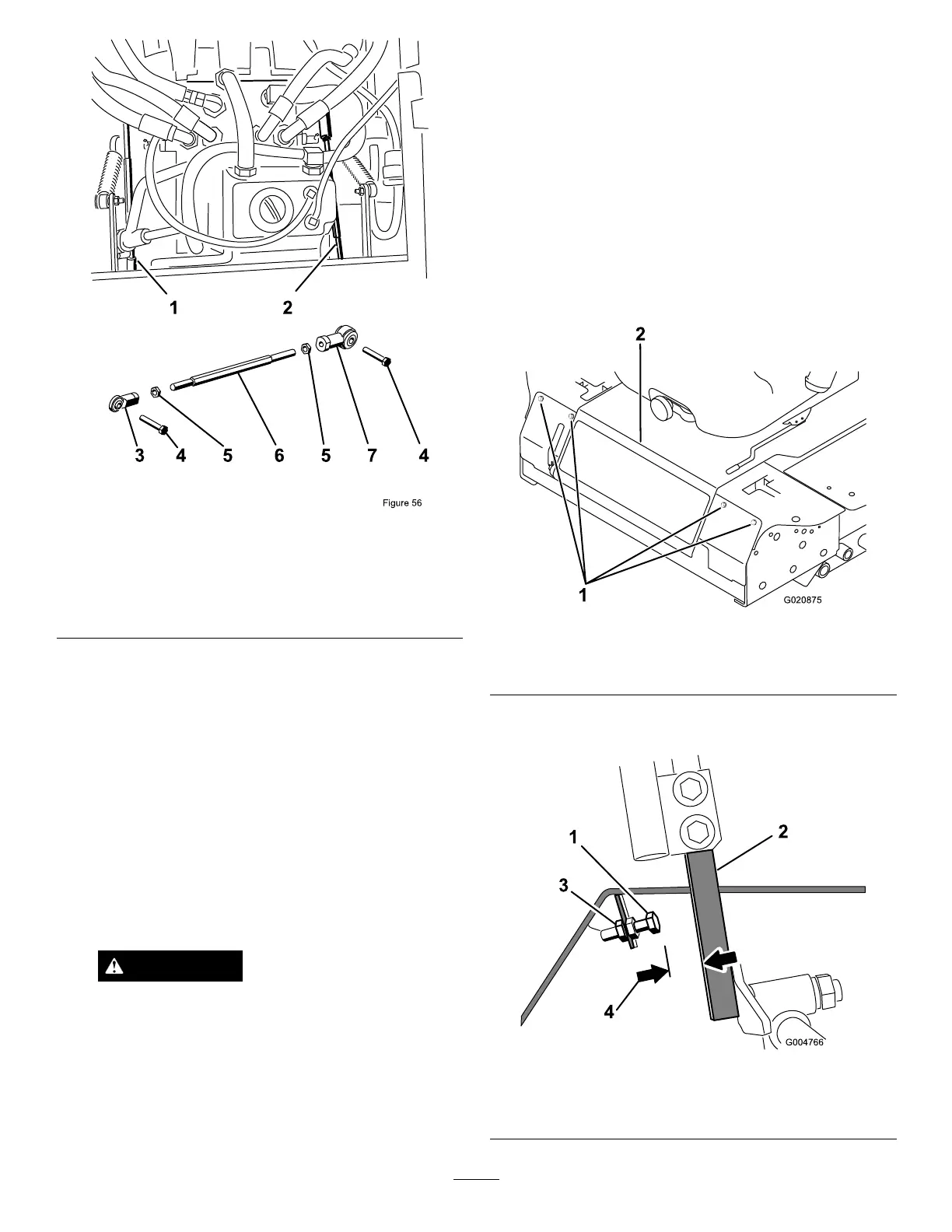 1 2

3 4 5 6 5 7 4

Figure 56

2

1

G020875

1 2

3

4

G004766