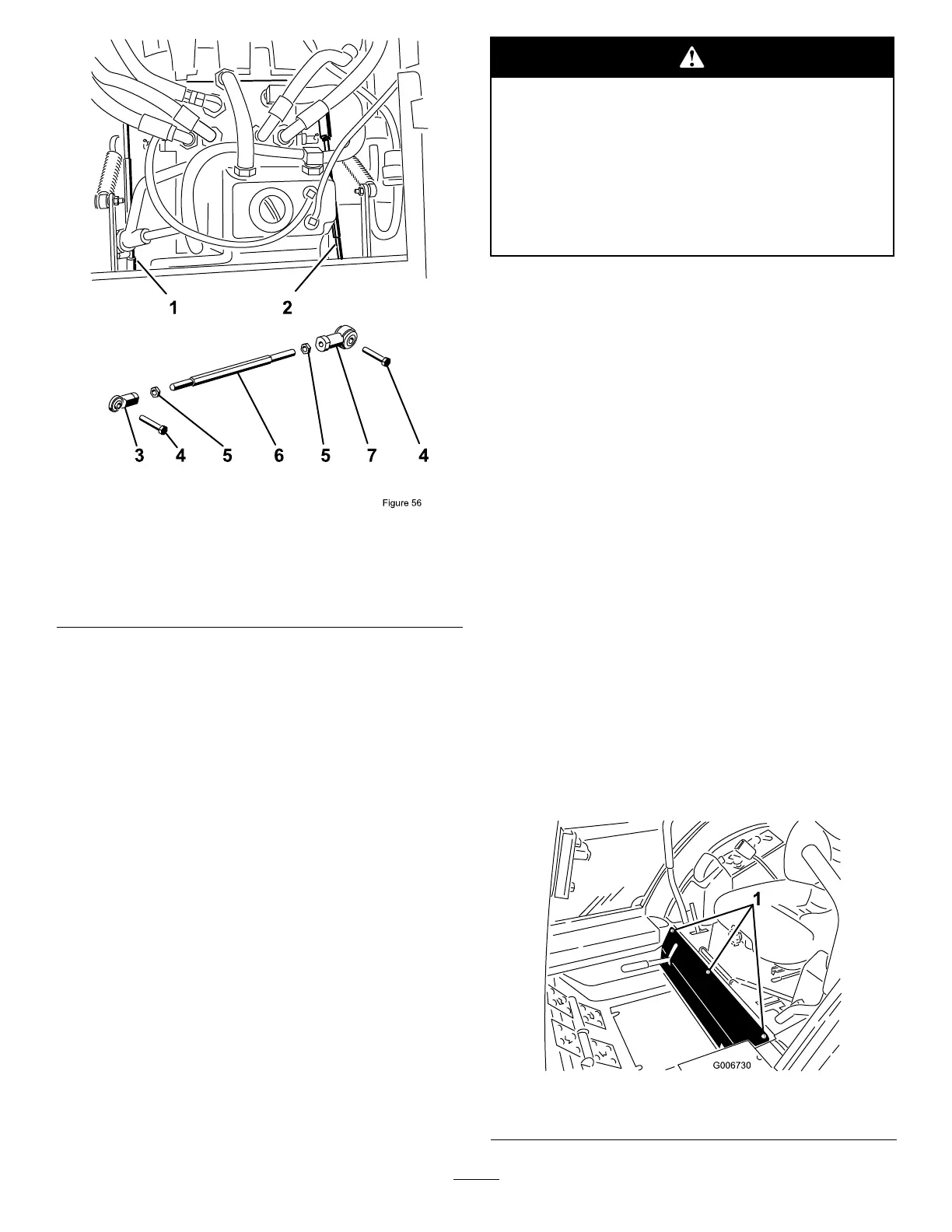 1 2

3 4 5 6 5 7 4

Figure 56

1

G006730