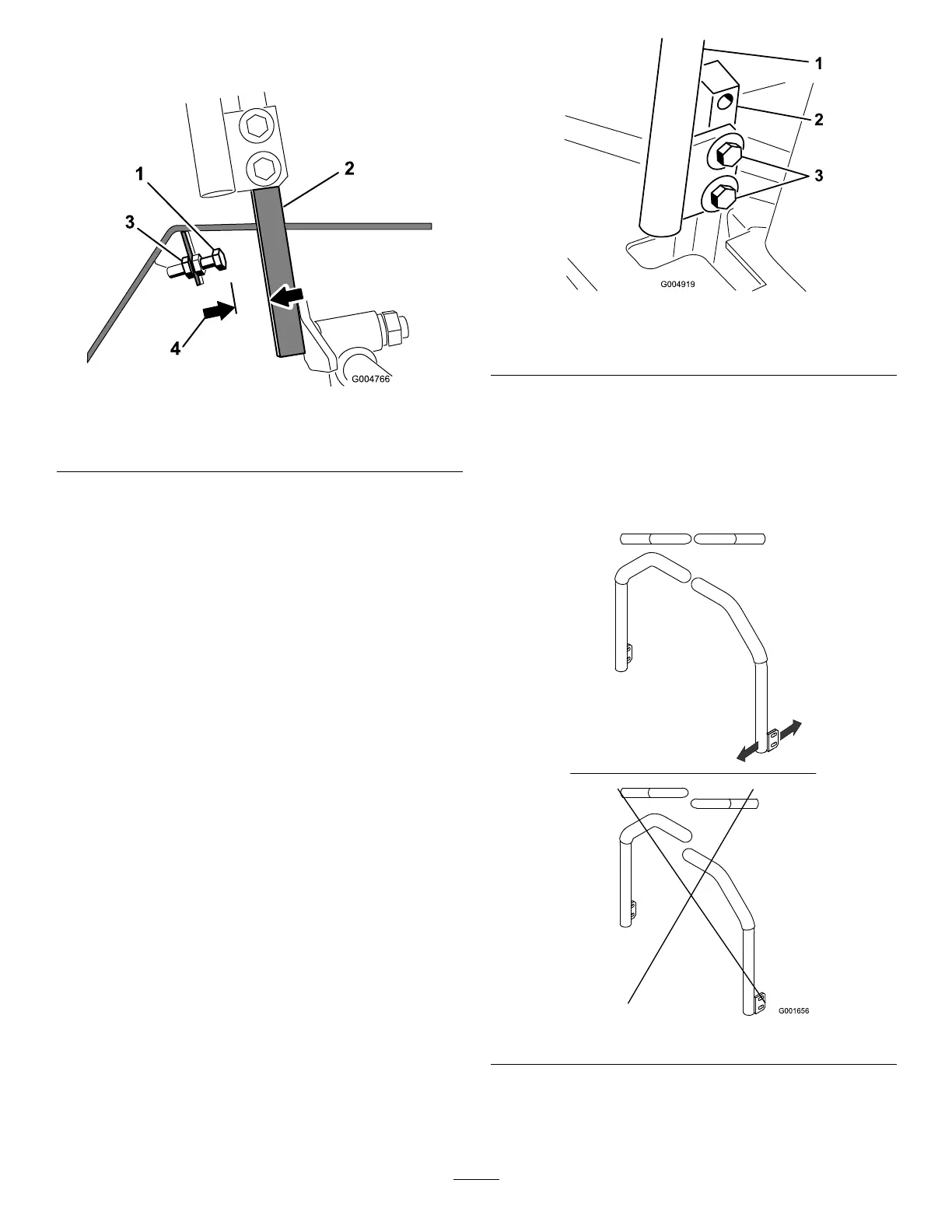 1
2
3
4
G004766

1
2
3
G004919

G001656