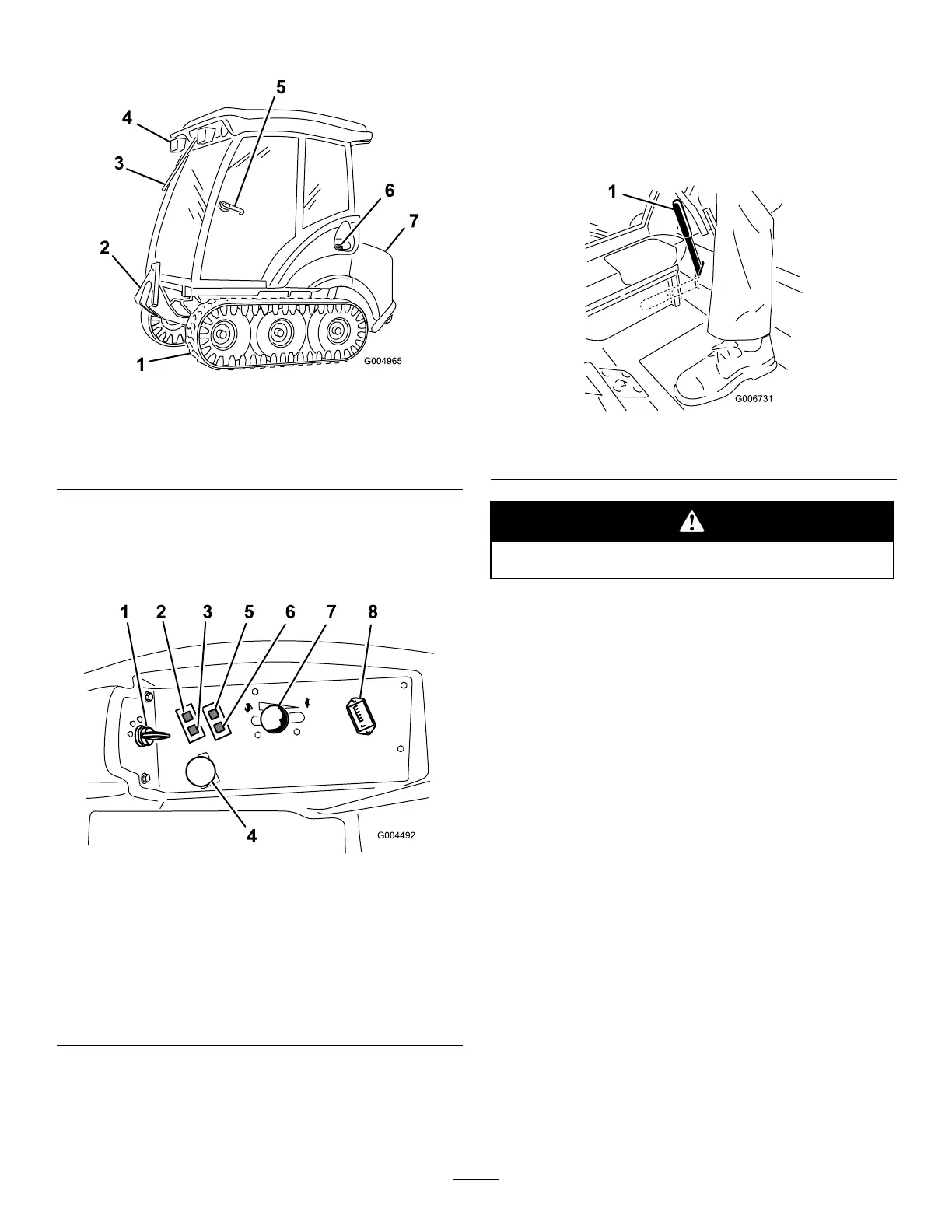 5
4
3
6
7
2
1
G004965

1
G006731

1 2 3 5 6 7 8
4
G004492