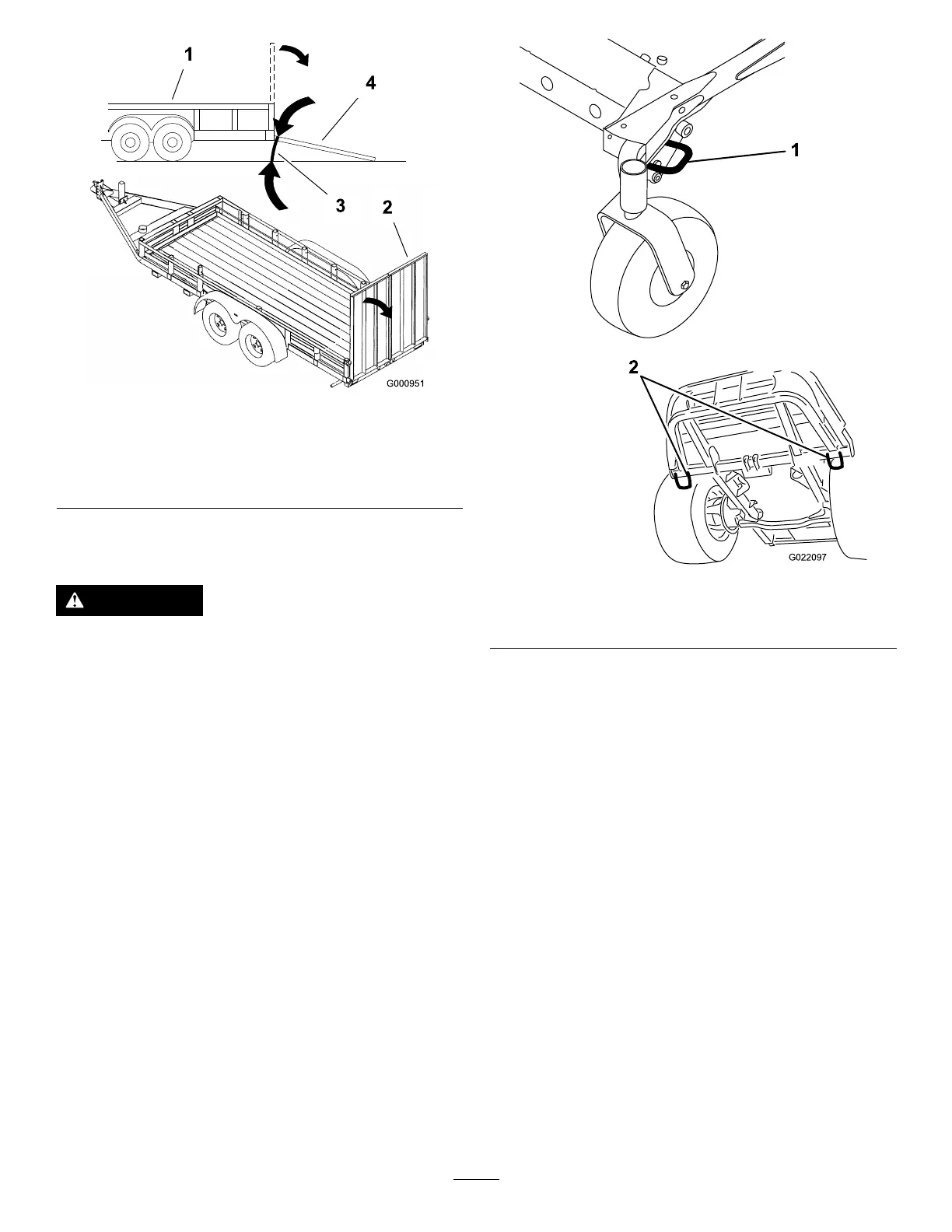 1

4

3

2

G000951

1

2

G022097