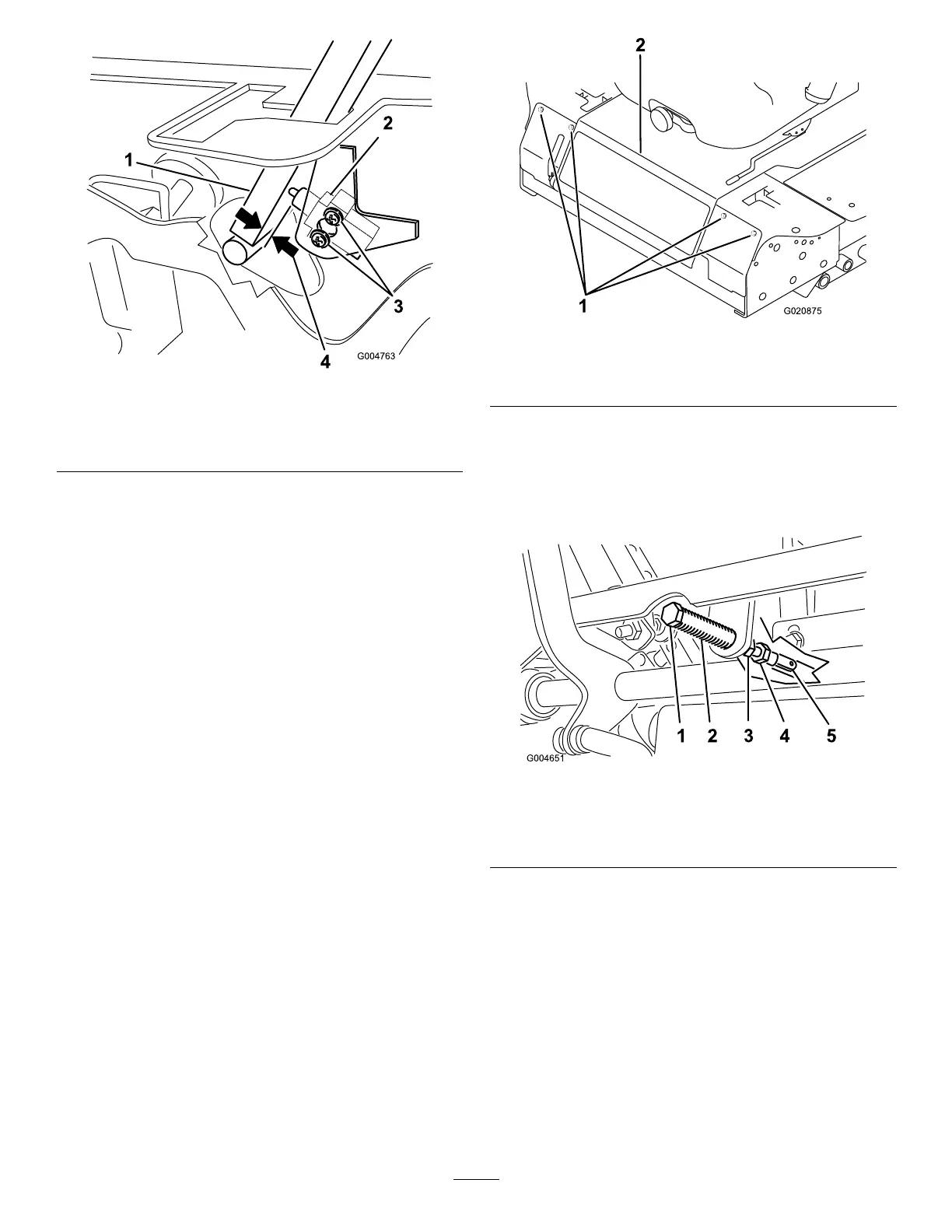 1

2

3

4

G004763

2

1

G020875

1 2 3 4 5

G004651