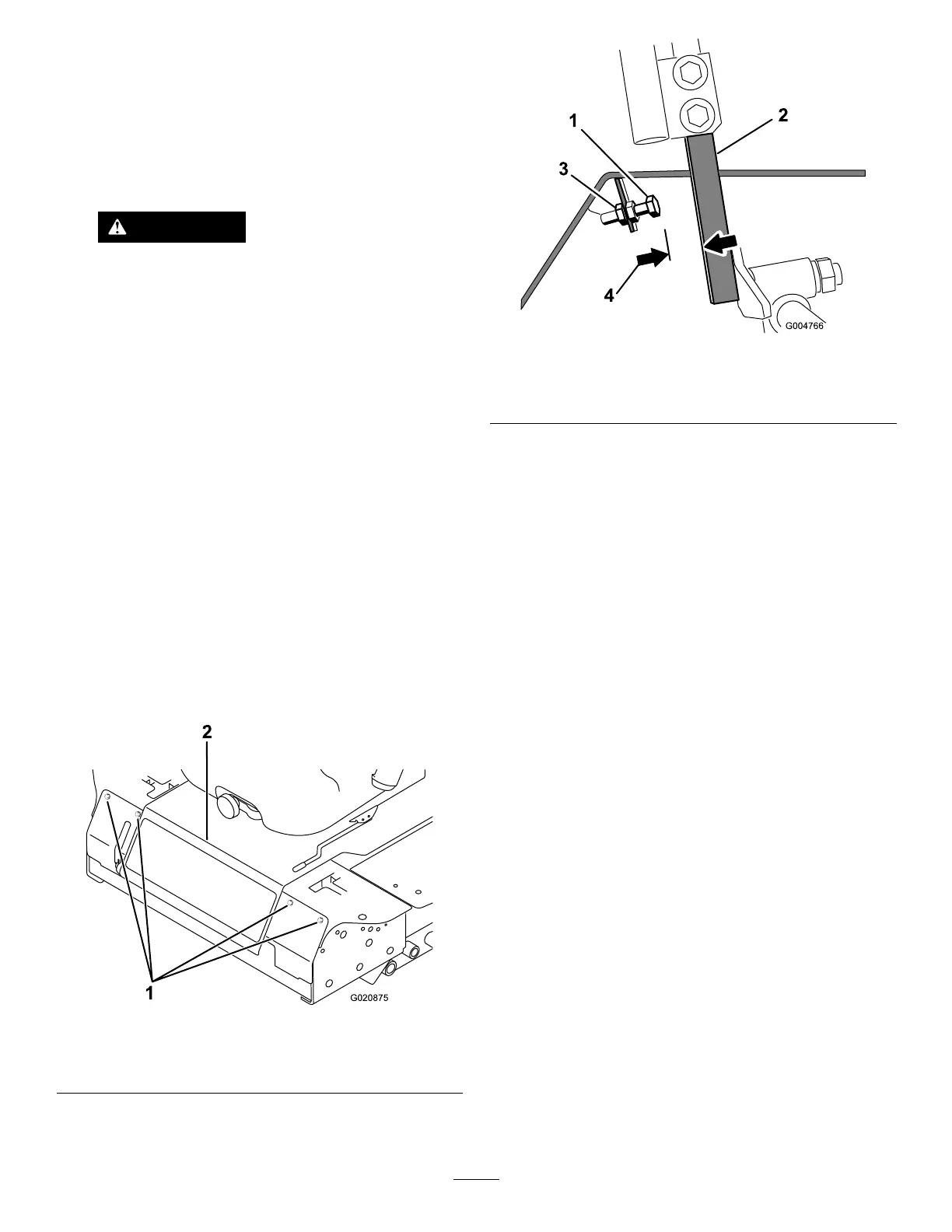 1

2

3

4

G004766

2

1

G020875