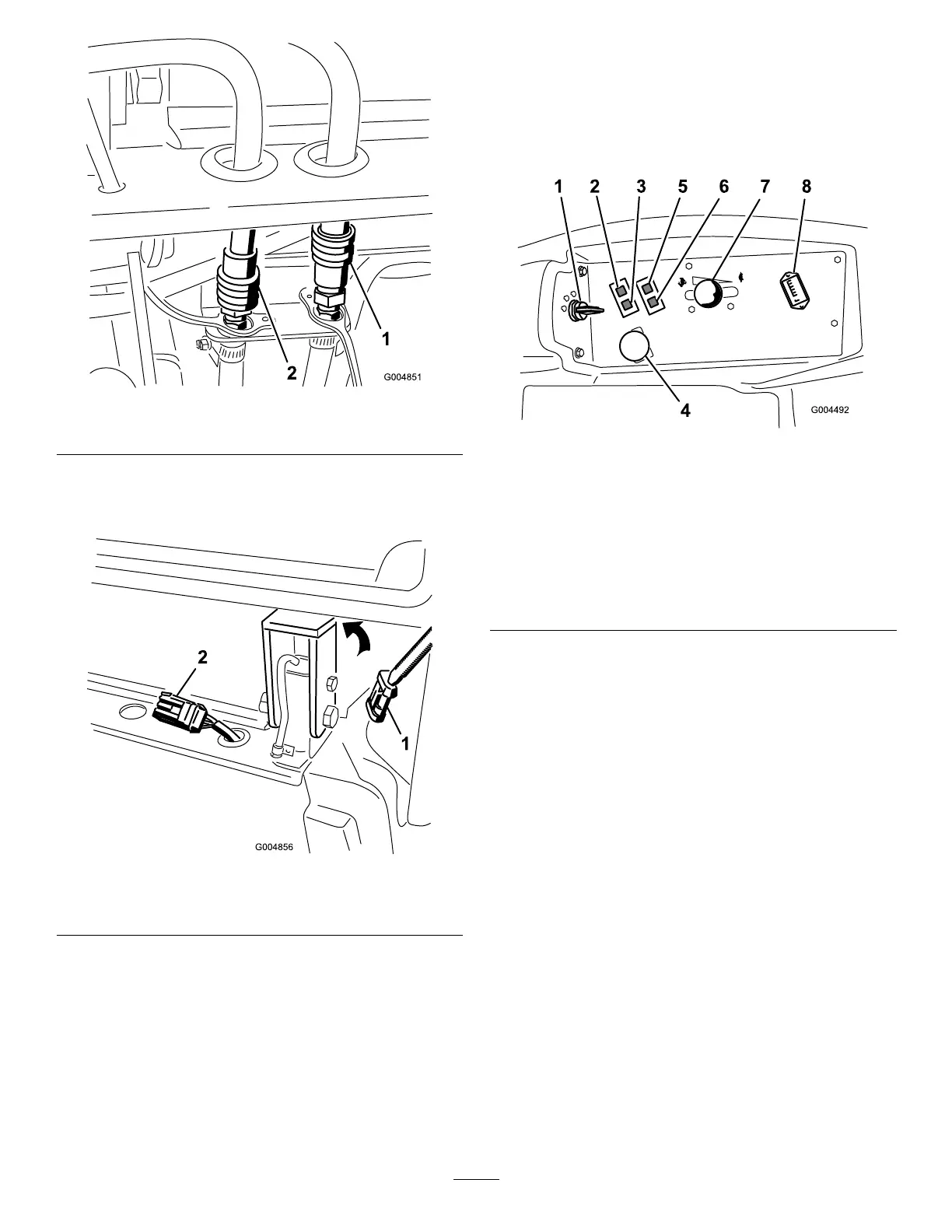 1

2

G004851

2

1

G004856

1 2 3 5 6 7 8

4

G004492