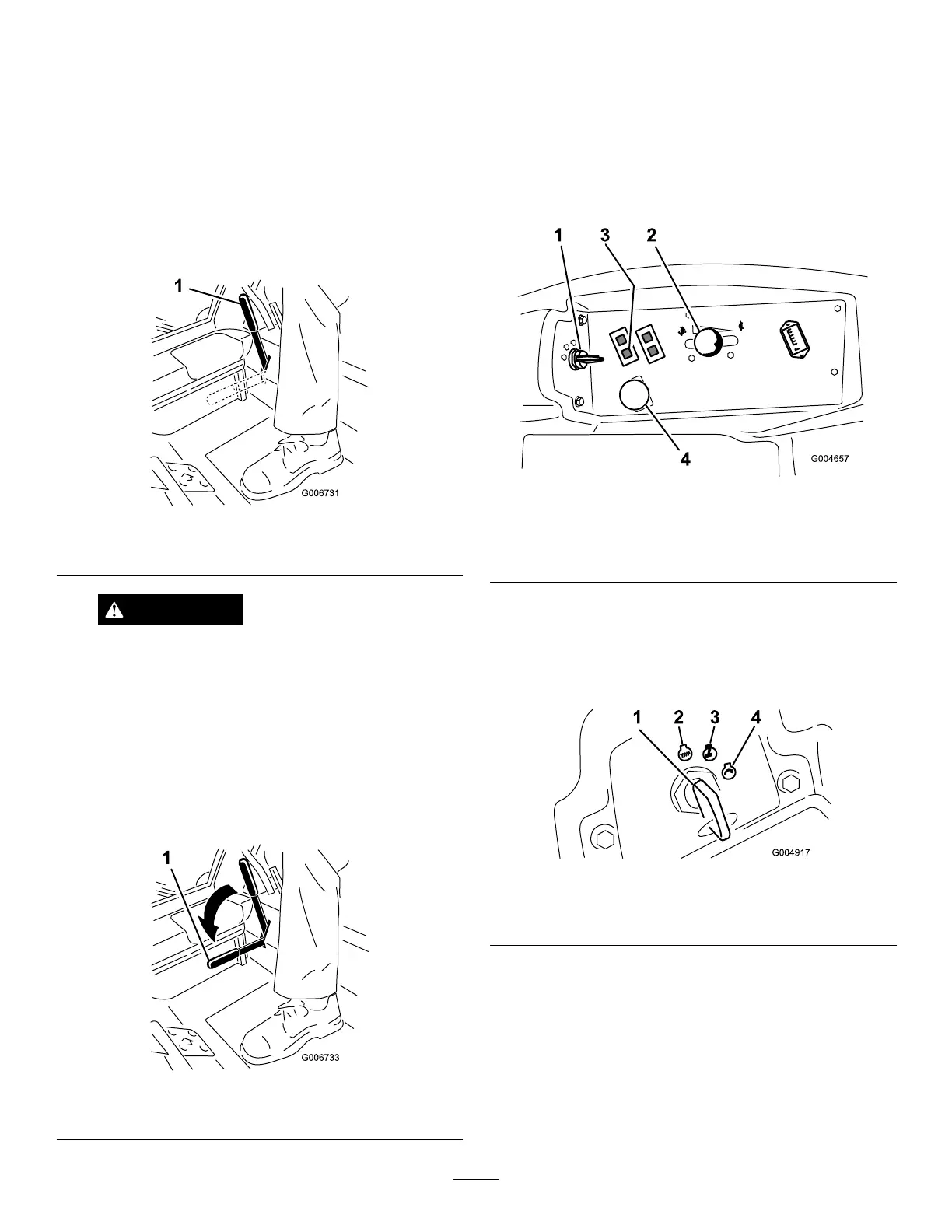 1

G006731

1

G006733

1 3 2

4

G004657

1 2 3 4

G004917