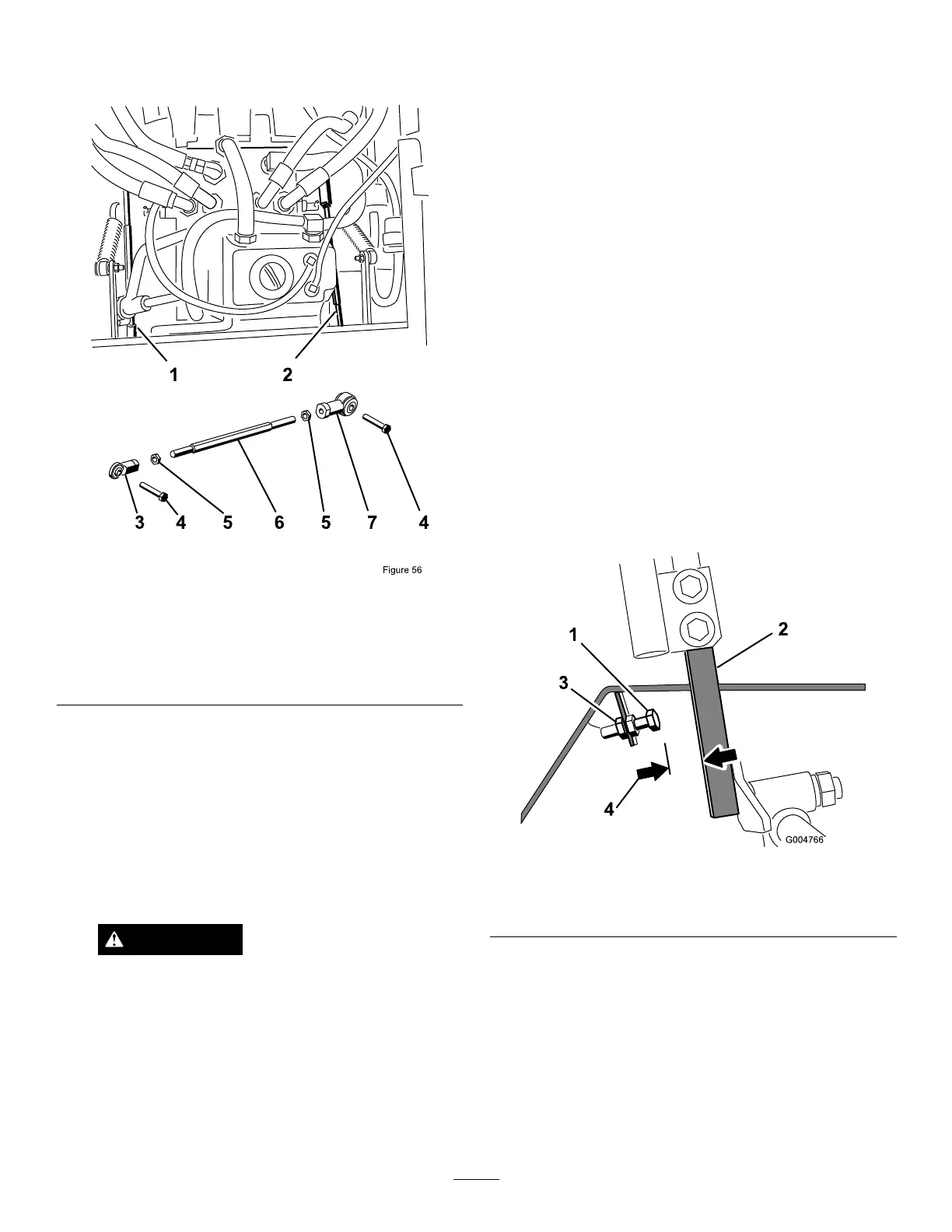 1 2

3 4 5 6 5 7 4

Figure 56

1

2

3

4

G004766