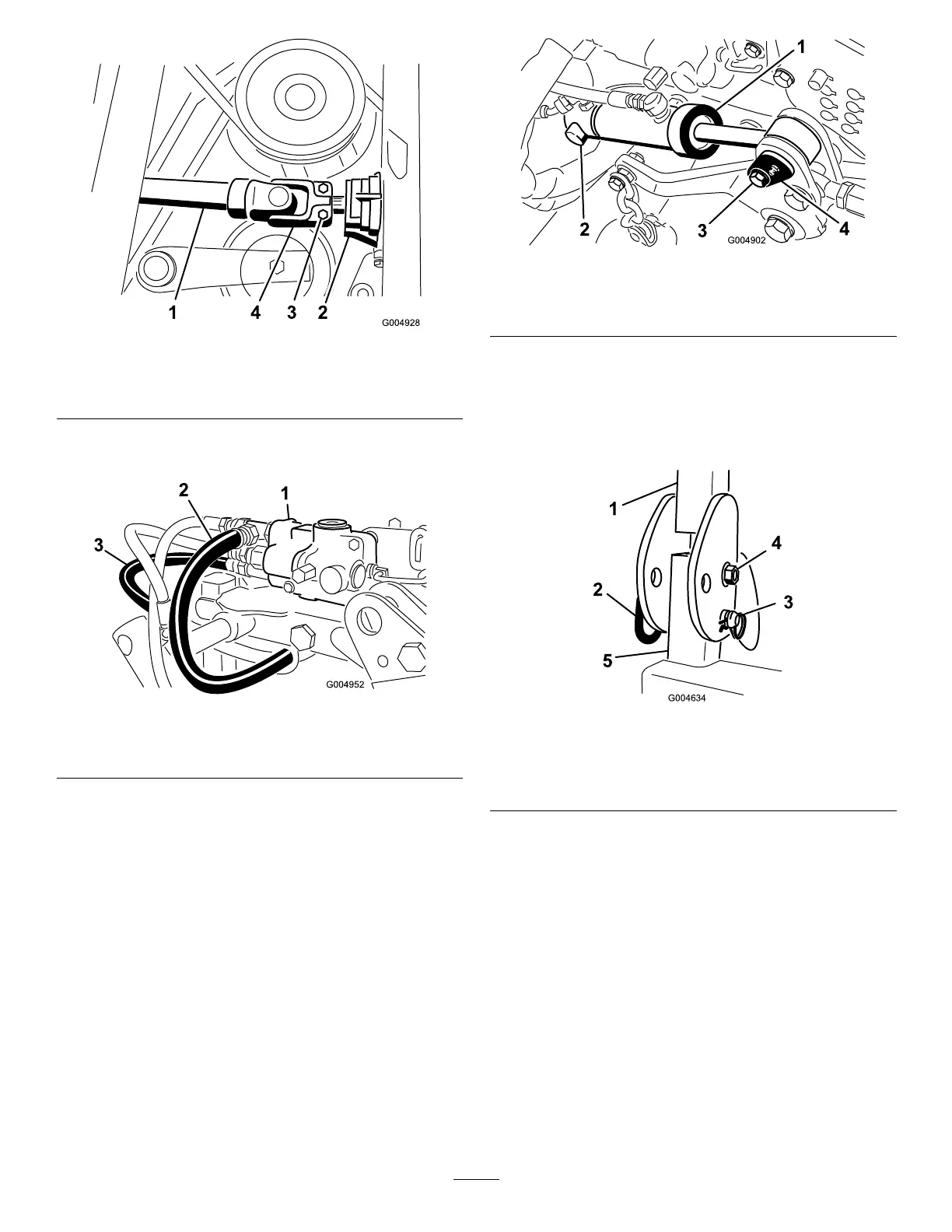 1 4 3 2

G004928

2 1

3

G004952

1

2 3 4

G004902

1

4

2

3

5

G004634