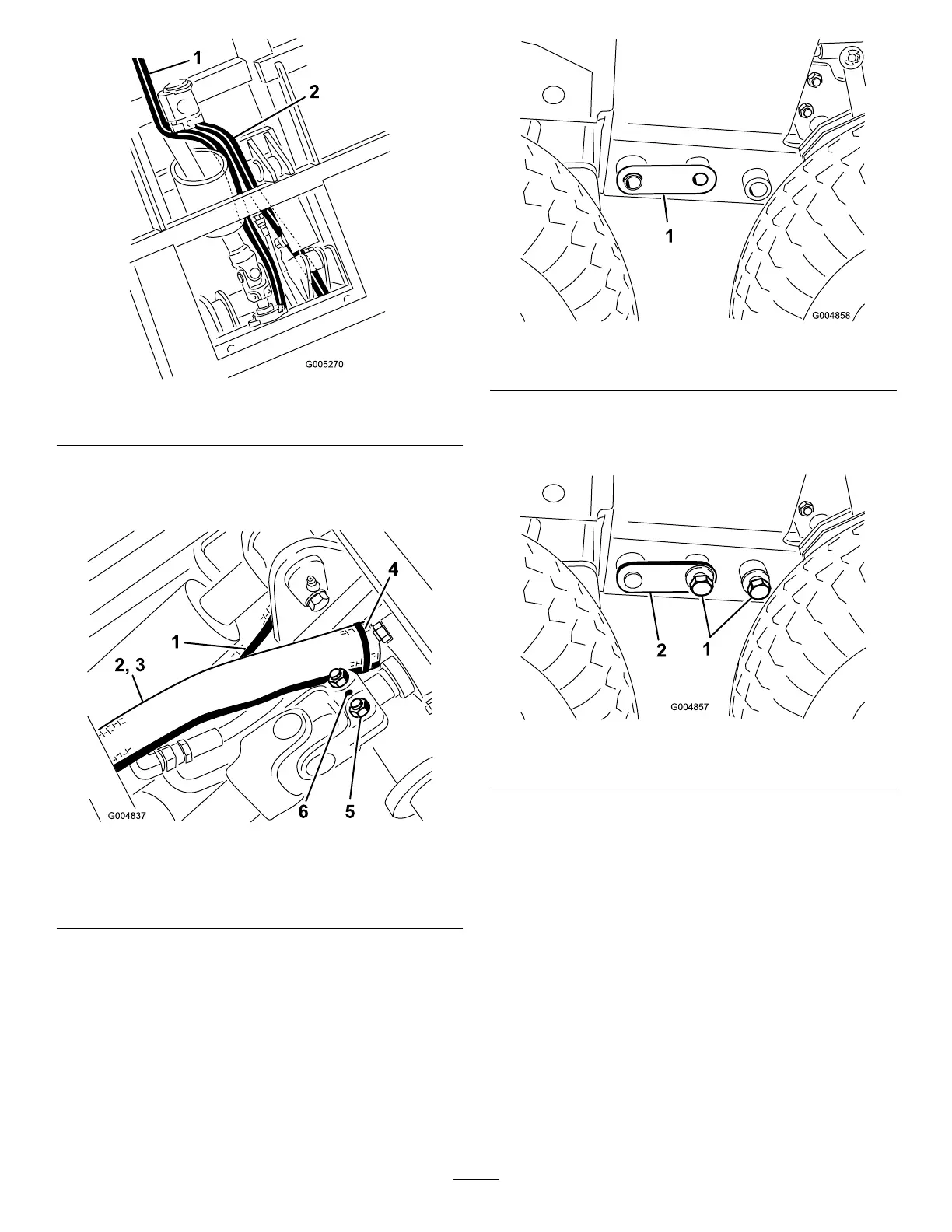 1

2

G005270

1

2, 3

4

6

5

G004837

1

G004858

2

1

G004857