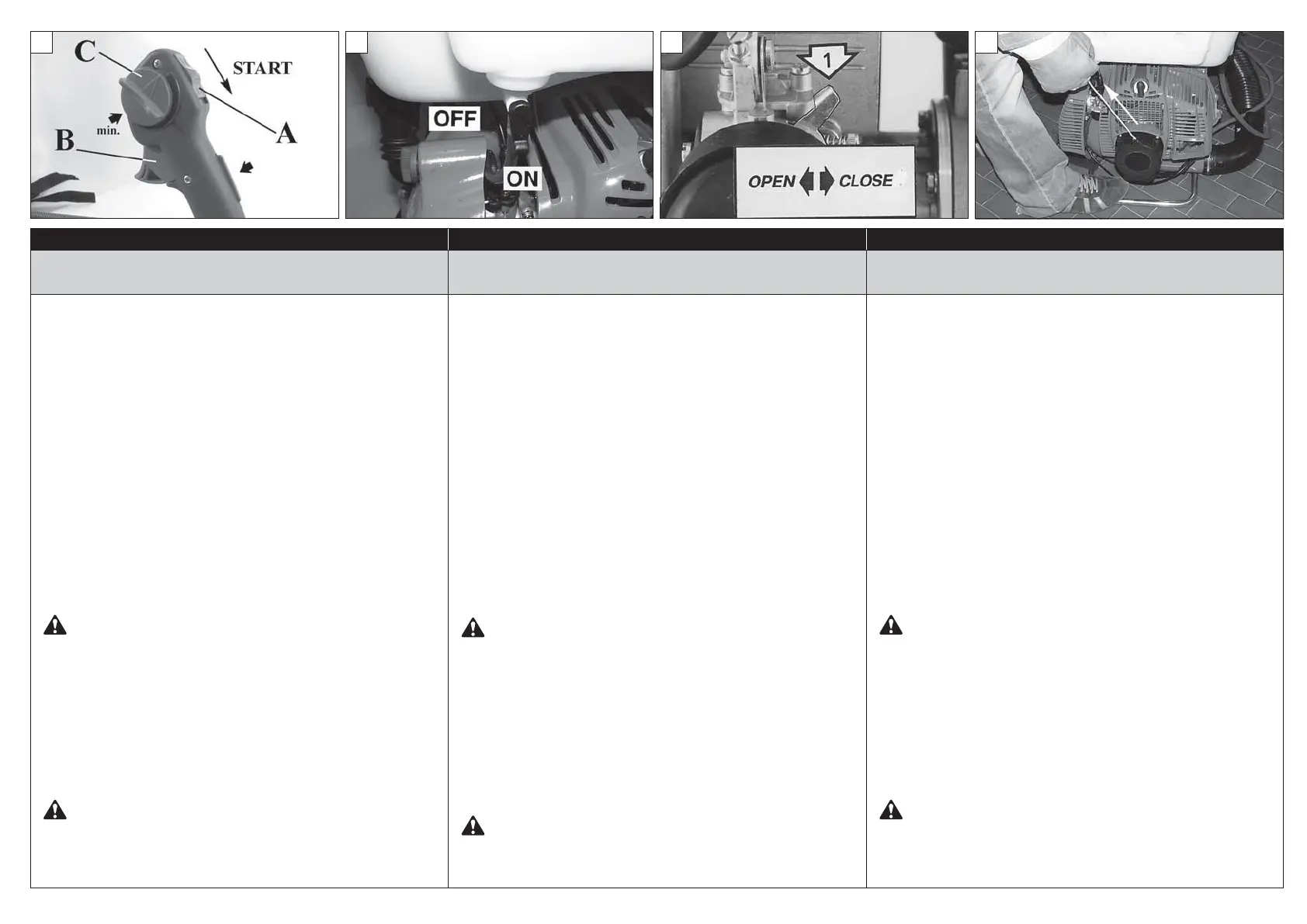 C
START
min.
B
A

OFF
ON

1
OPEN CLOSE