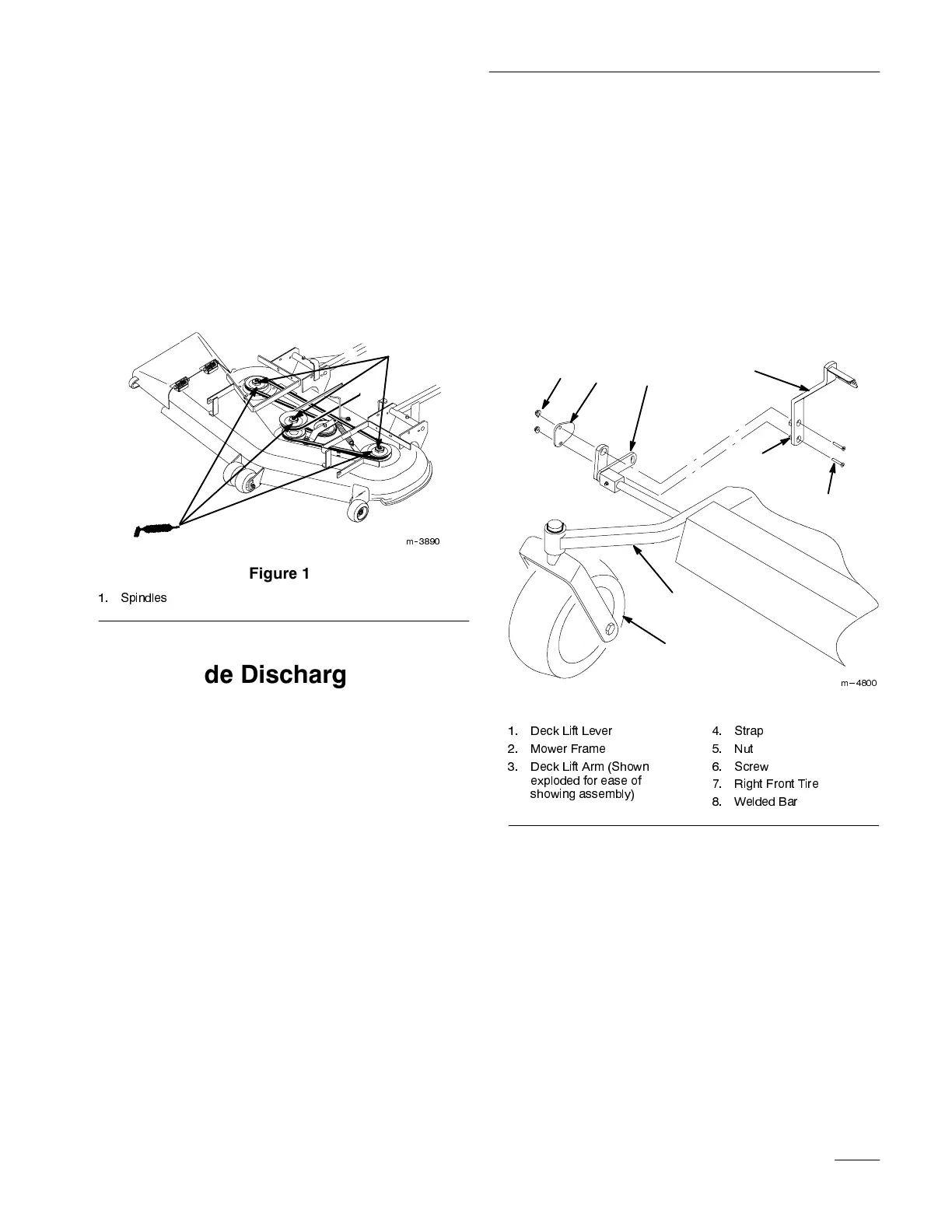 m–3890

Figure 1

1. Spindles

de Discharg

m–4800

1. Deck Lift Lever
2. Mower Frame
3. Deck Lift Arm (Shown exploded for ease of showing assembly)
4. Strap
5. Nut
6. Screw
7. Right Front Tire
8. Welded Bar