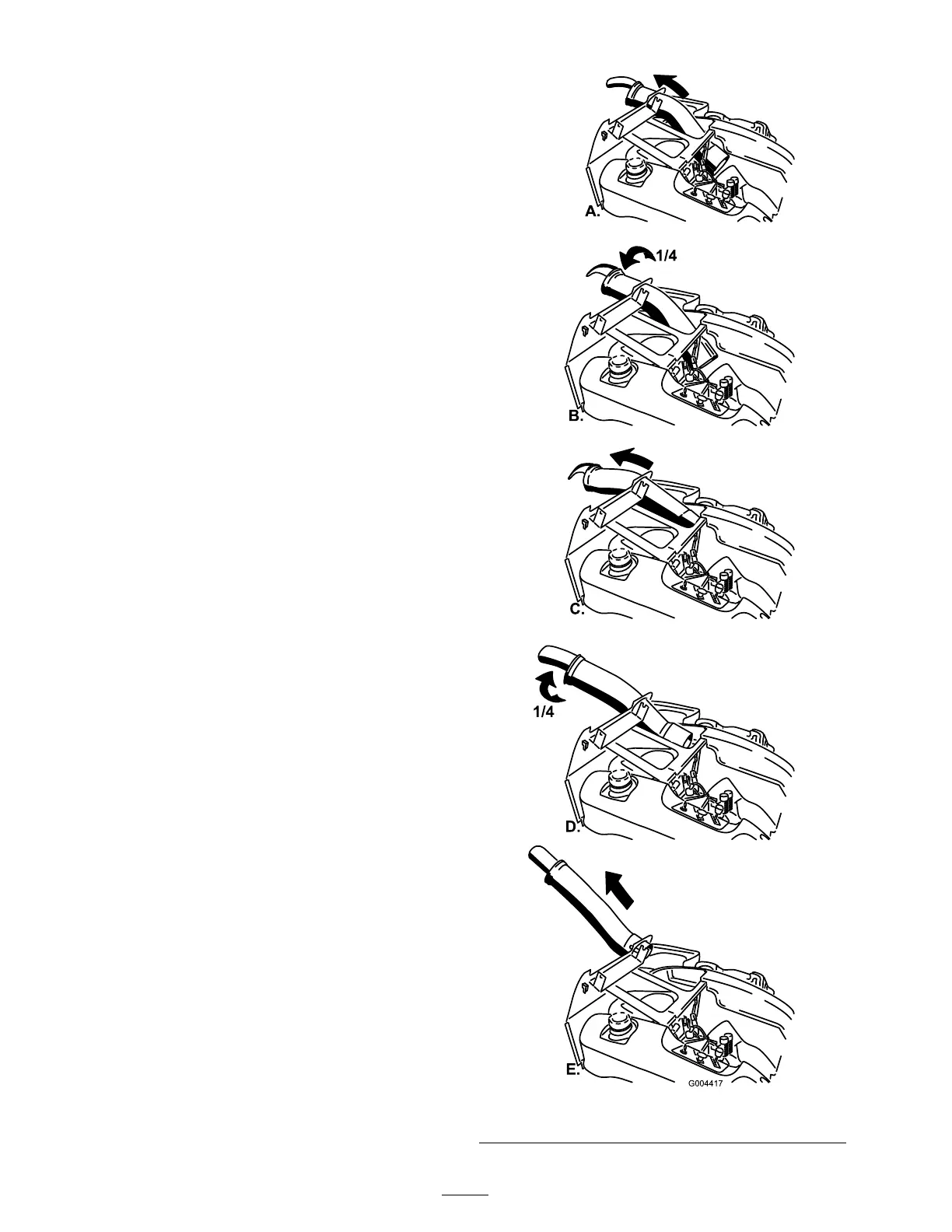 A.

1/4

B.

C.

1/4

D.

E.

G004417