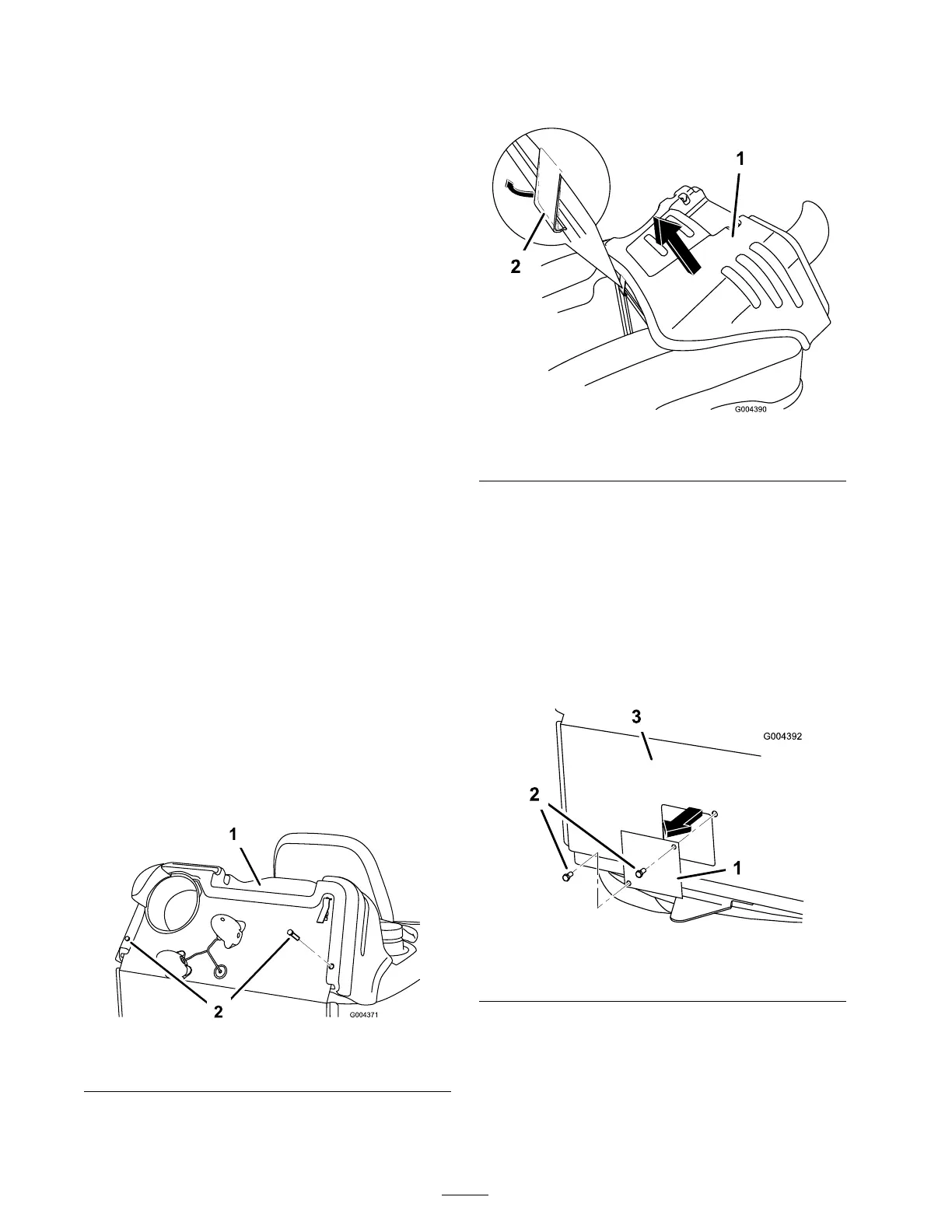 1

2

G004390

3

G004392

2

1

1

2

G004371