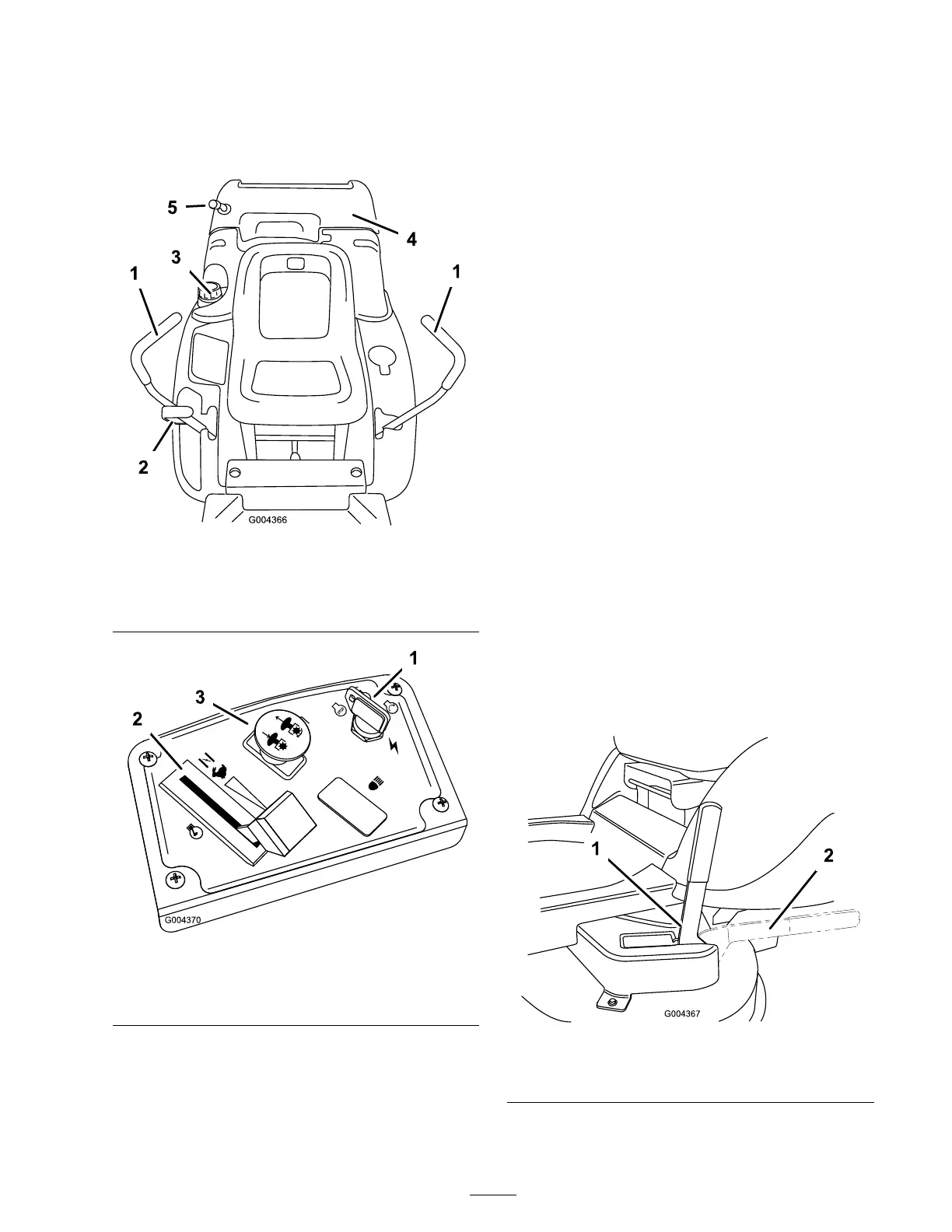 5

4

3

1

1

2

G004366

1

3

2

G004370

1

2

G004367