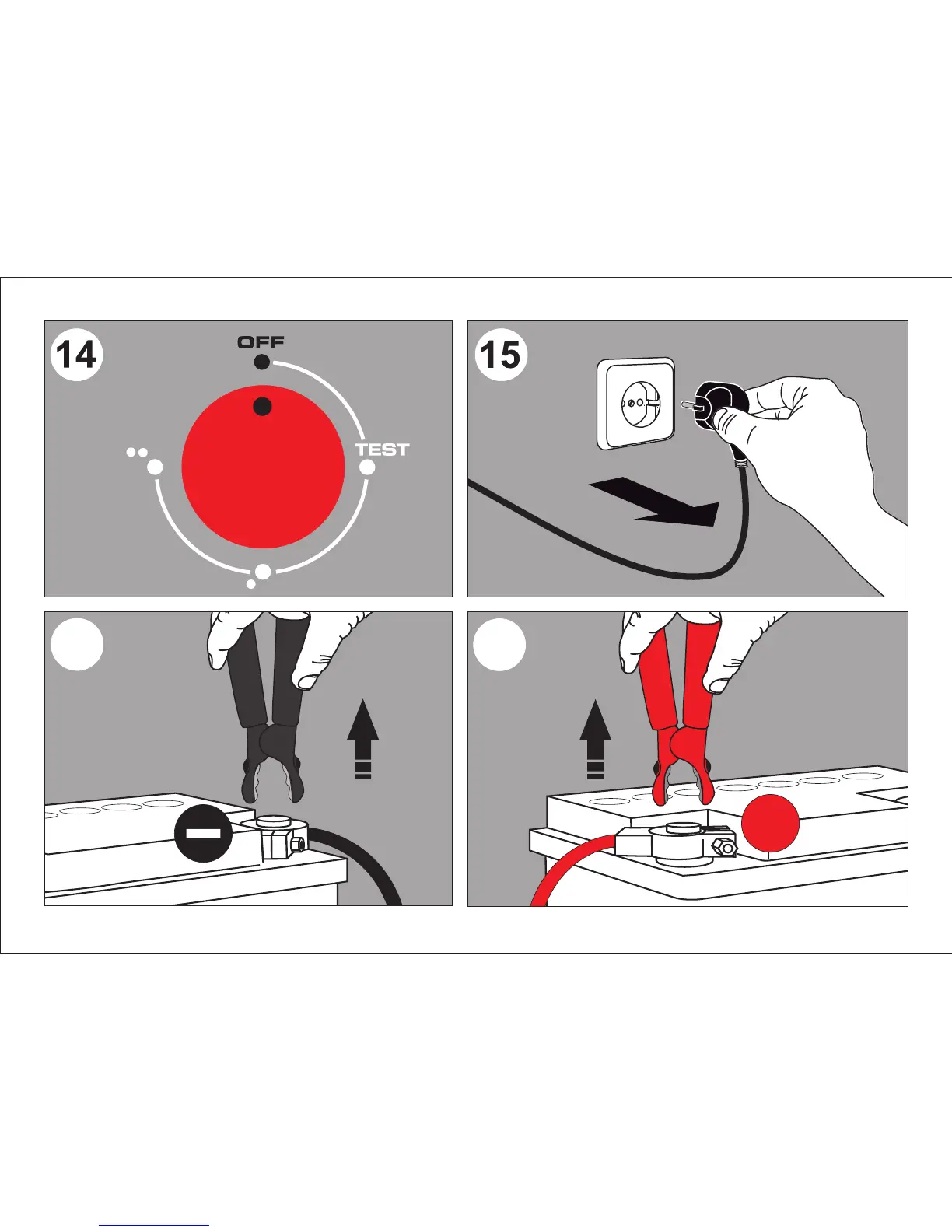 14

OFF

TEST

15