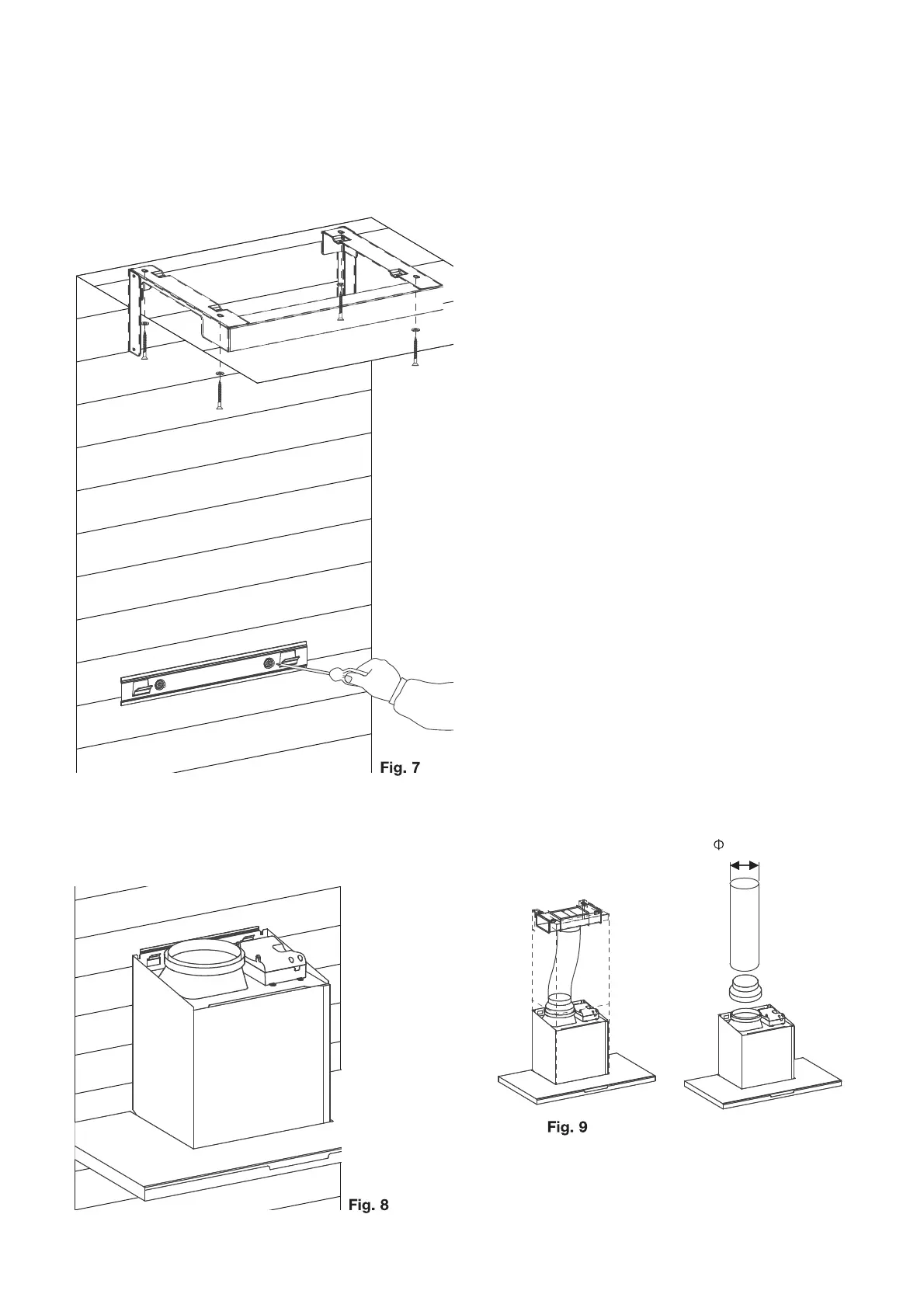 Fig. 7

Φ

Fig. 9

Fig. 8