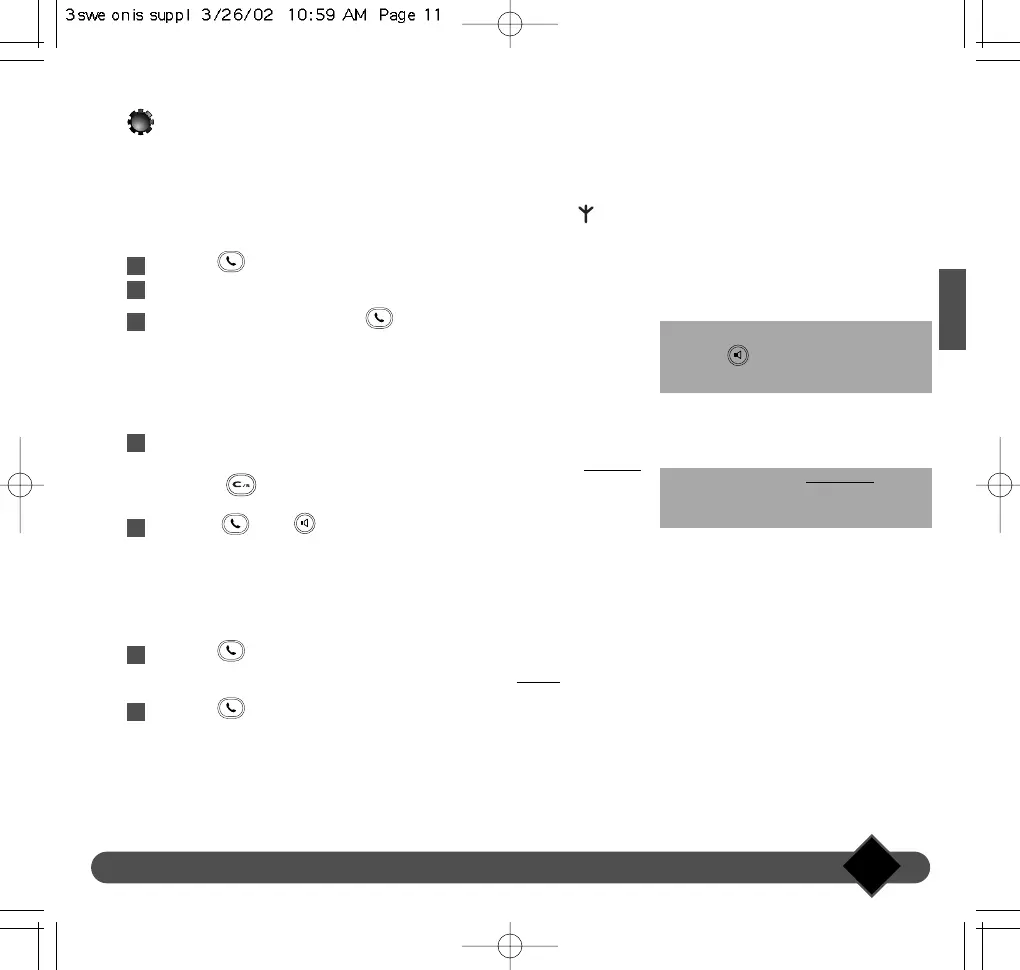 3swe onis suppl 3/26/02 10:59 AM Page 11