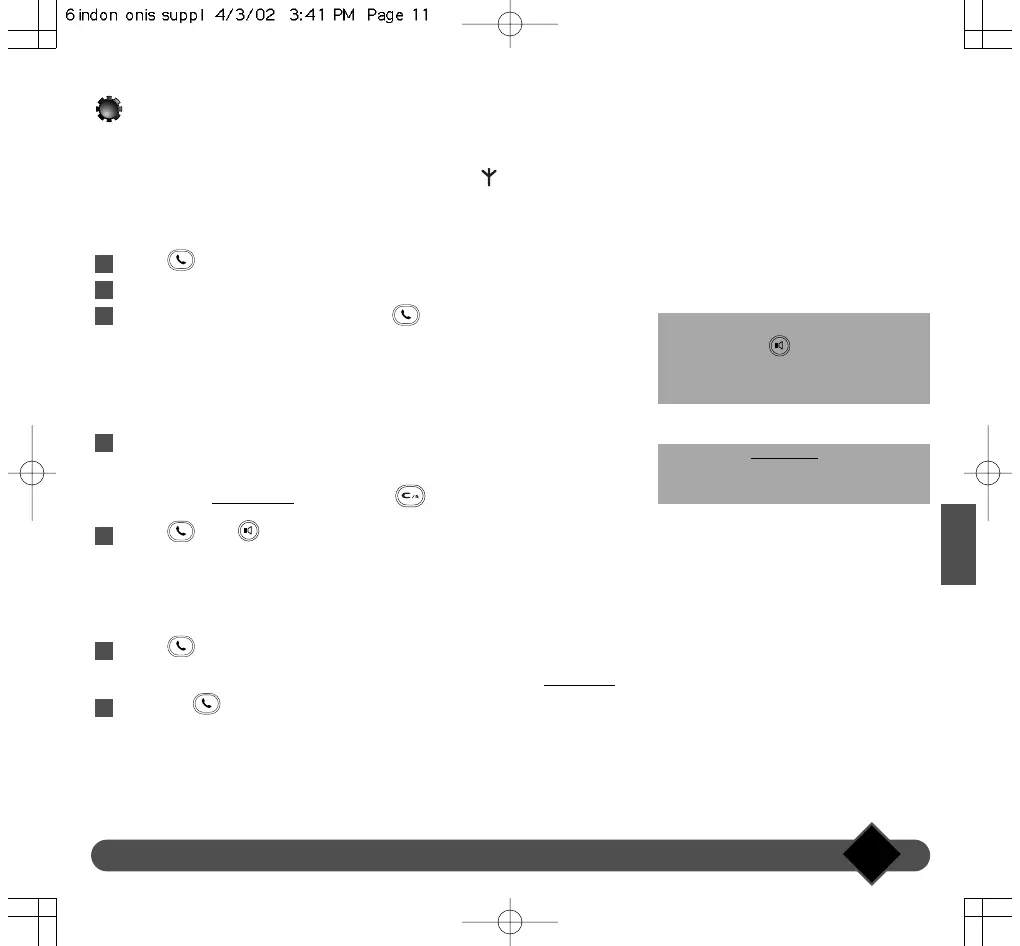 6 indon onis suppl 4/3/02 3:41 PM Page 11