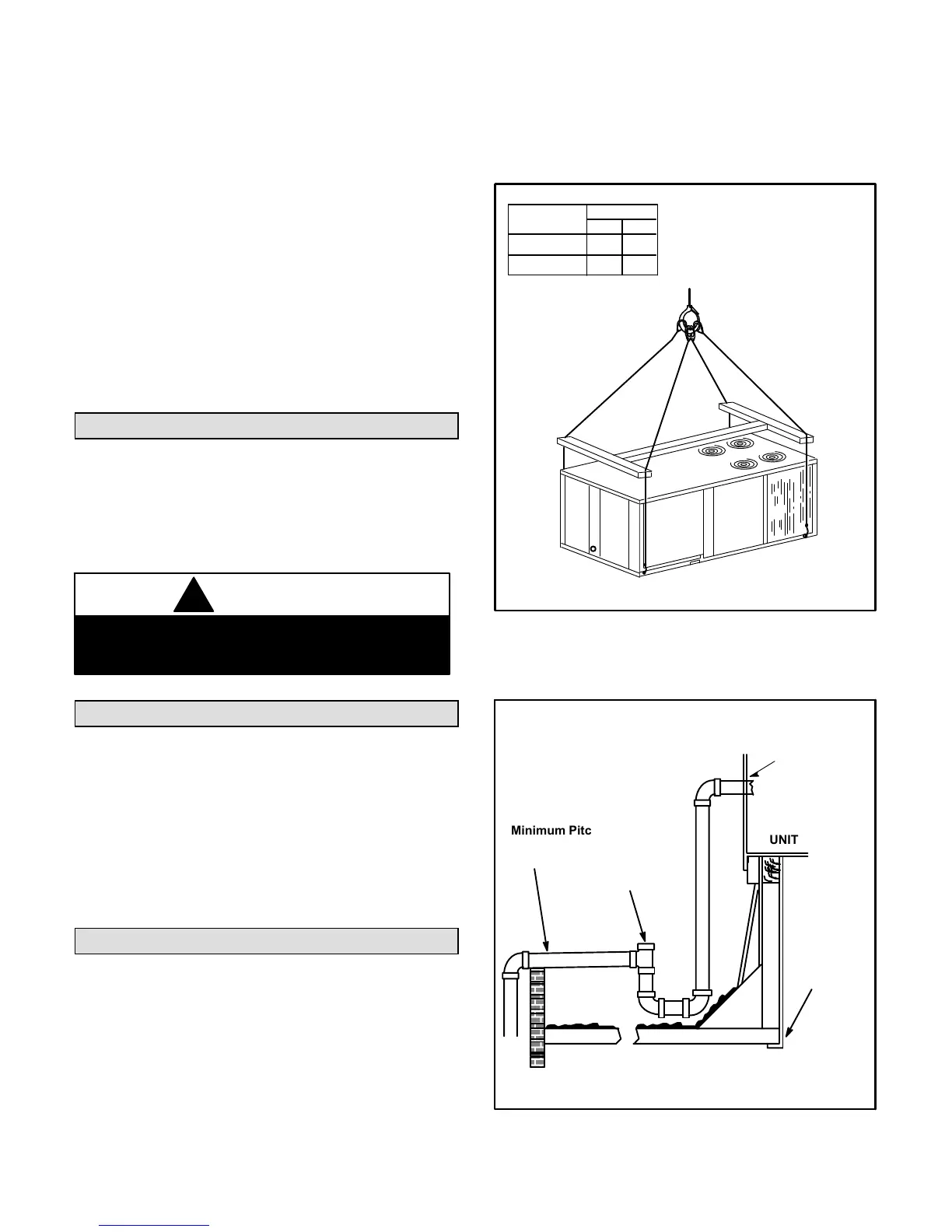 Minimum Pitc

UNIT