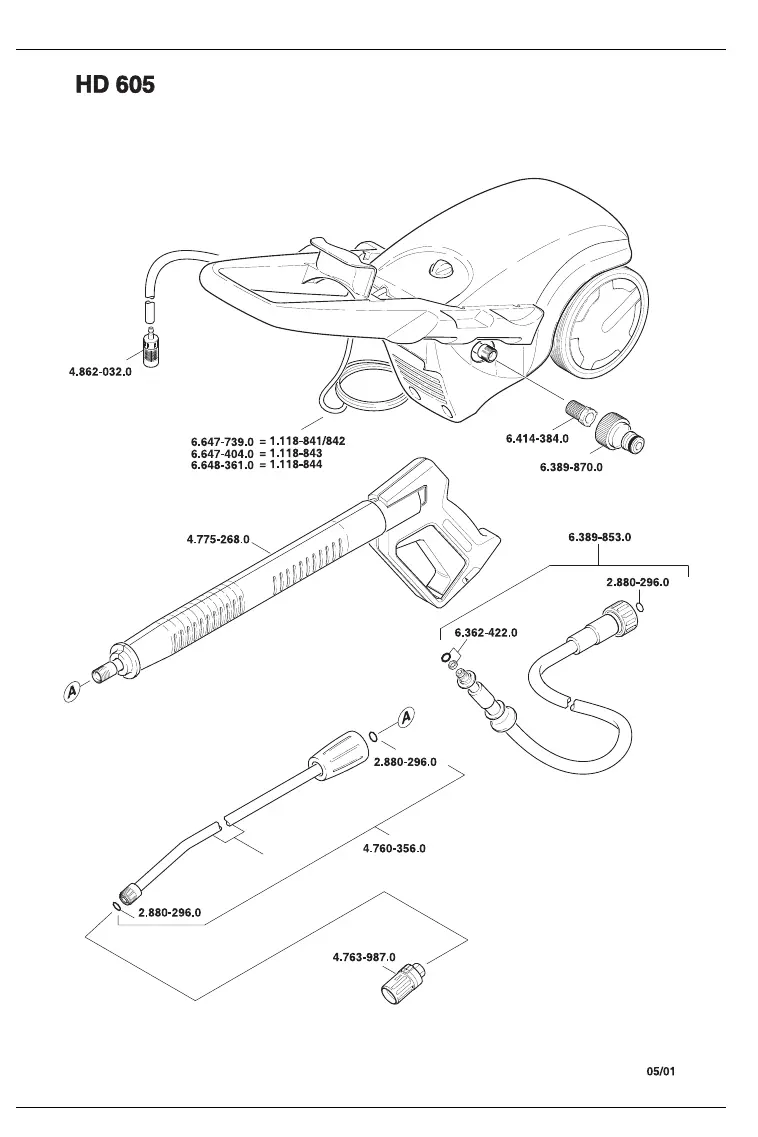 HD 605

4.862-032.0

6.647-739.0 = 1.118-841/842
6.647-404.0 = 1.118-843
6.648-361.0 = 1.118-844

6.414-384.0

6.389-870.0

4.775-268.0

6.389-853.0

2.880-296.0

6.362-422.0

A

A

2.880-296.0

4.760-356.0

2.880-296.0

4.763-987.0

05/01