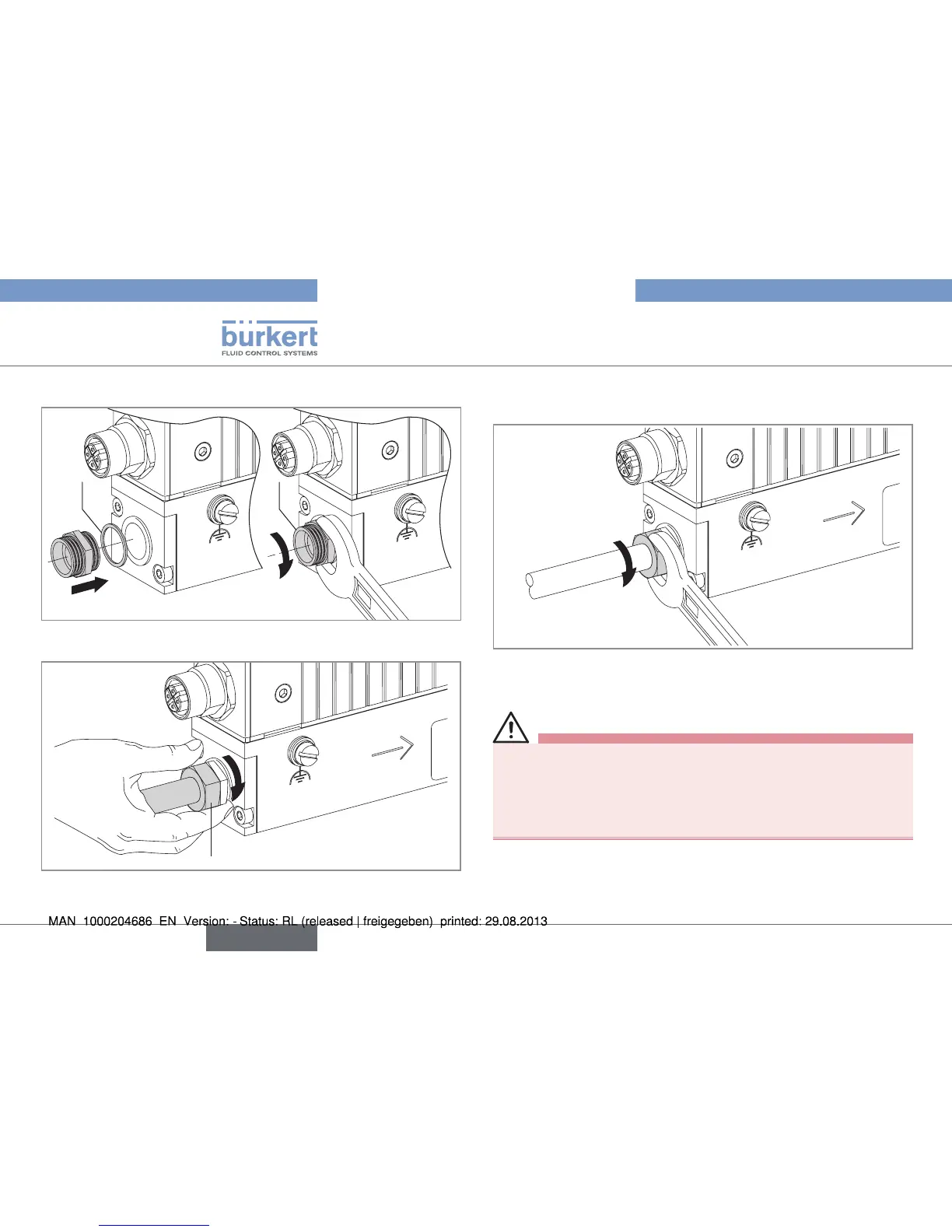 bürkert
FLUID CONTROL SYSTEMS

MAN 1000204686 EN Version: - Status: RL (released | freigegeben) printed: 29.08.2013