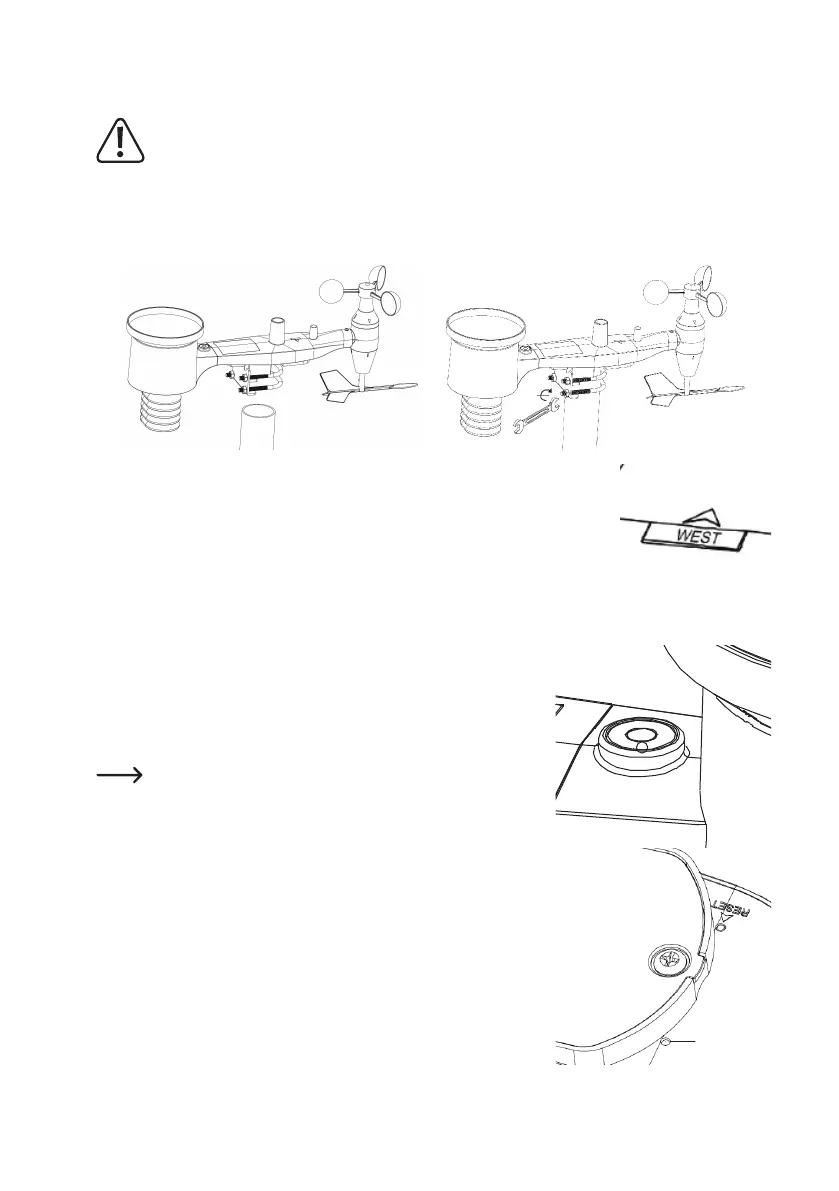 WEST

RESET