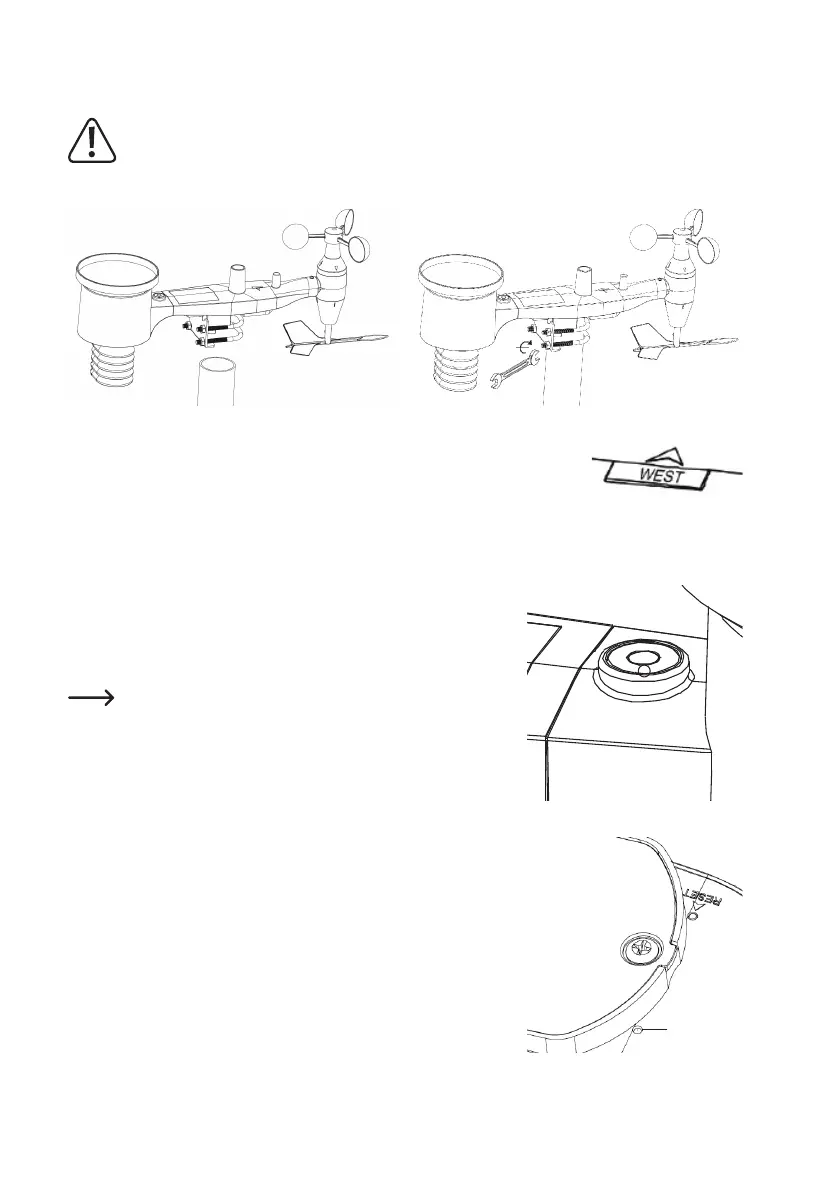 WEST

RESET