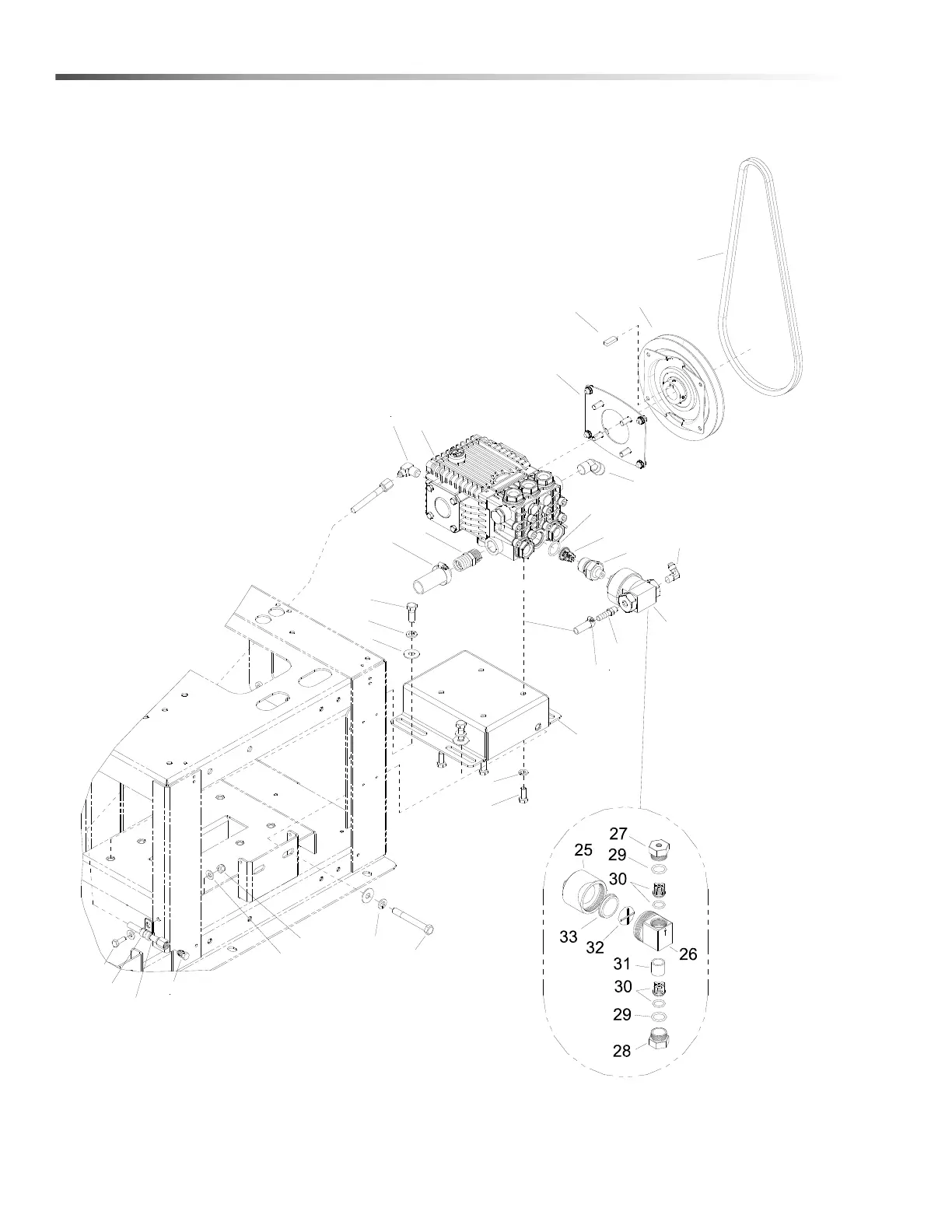 27
25
29
30
33
32
26
31
30
29
28