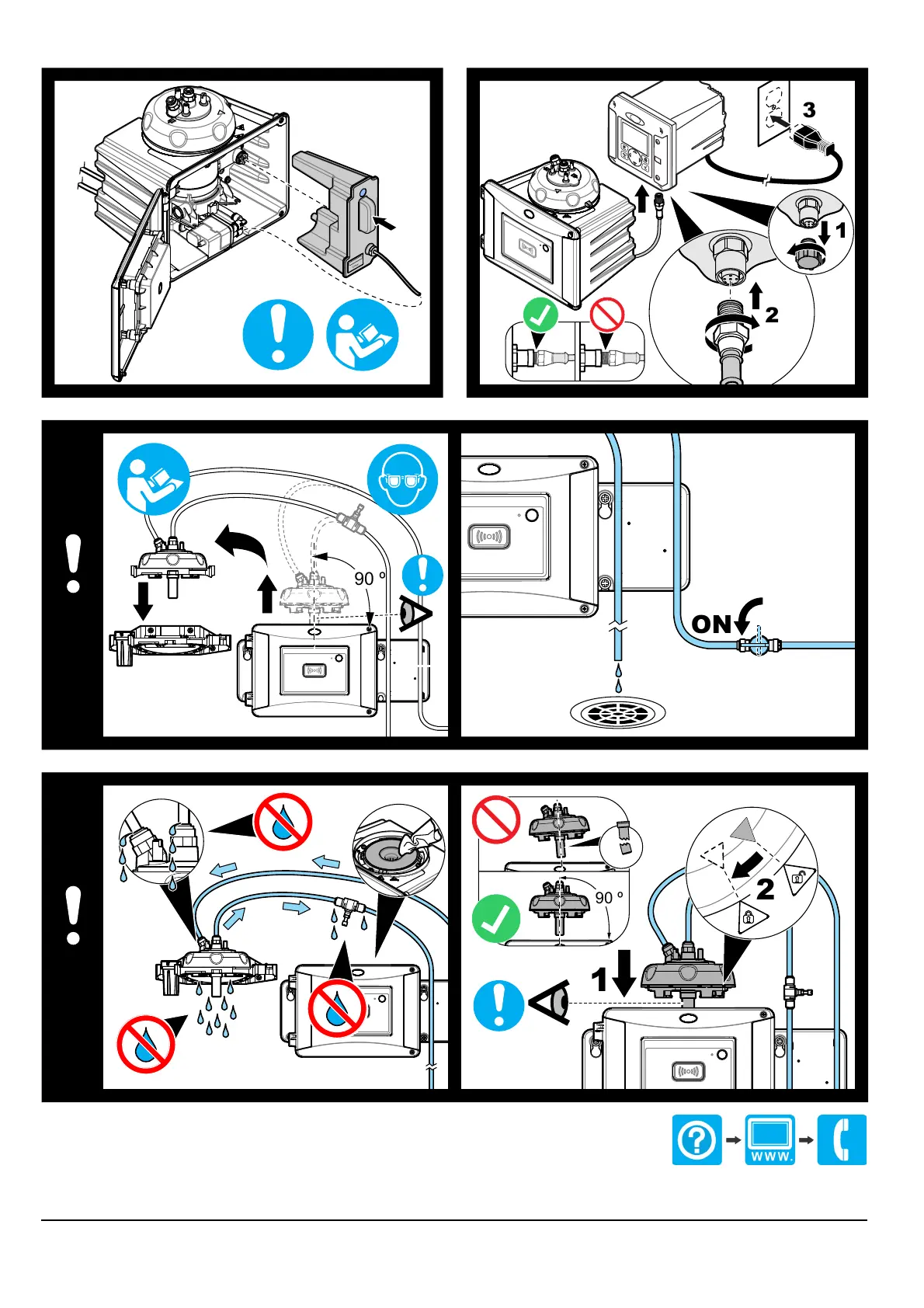 3
1
2

90 °
ON

90 °
2
1

WWW.