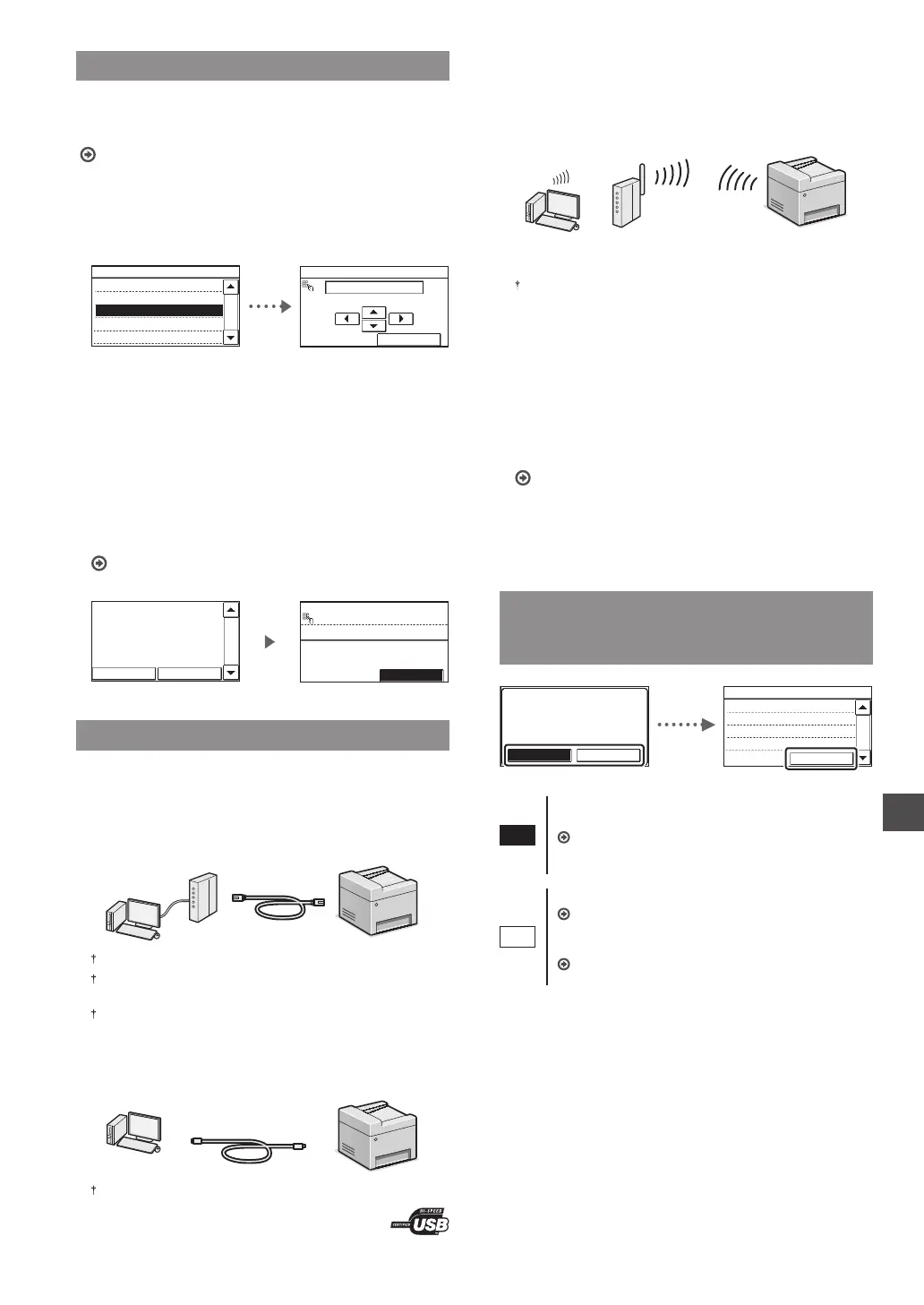 HI-SPEED
CERTIFIED
USB