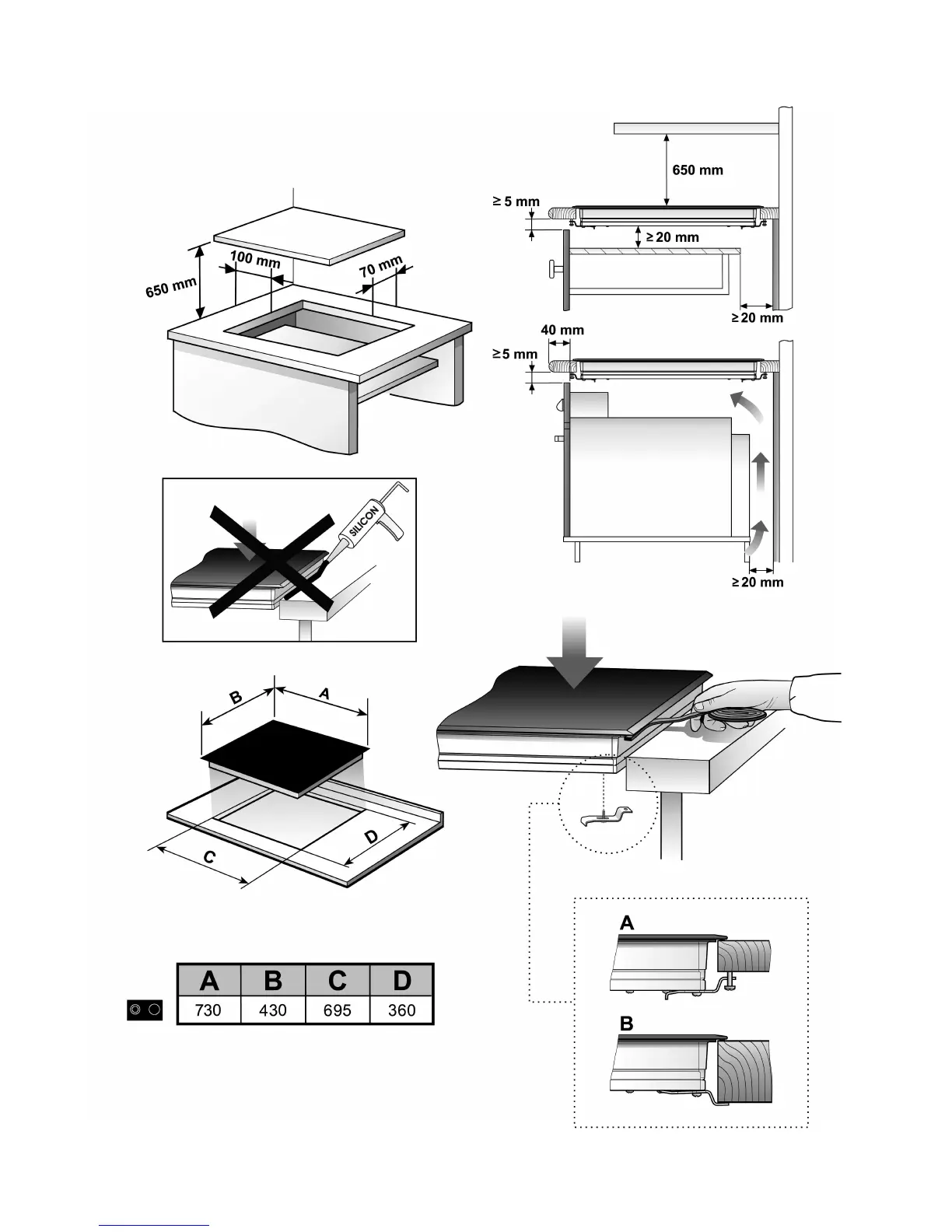 650 mm
100 mm
70 mm

650 mm
≥ 5 mm
≥ 20 mm
≥ 20 mm
40 mm
≥ 5 mm
≥ 20 mm

SILICON

B
A
C
D

| A | B | C | D |
|---|---|---|---|
| 730 | 430 | 695 | 360 |

A
B