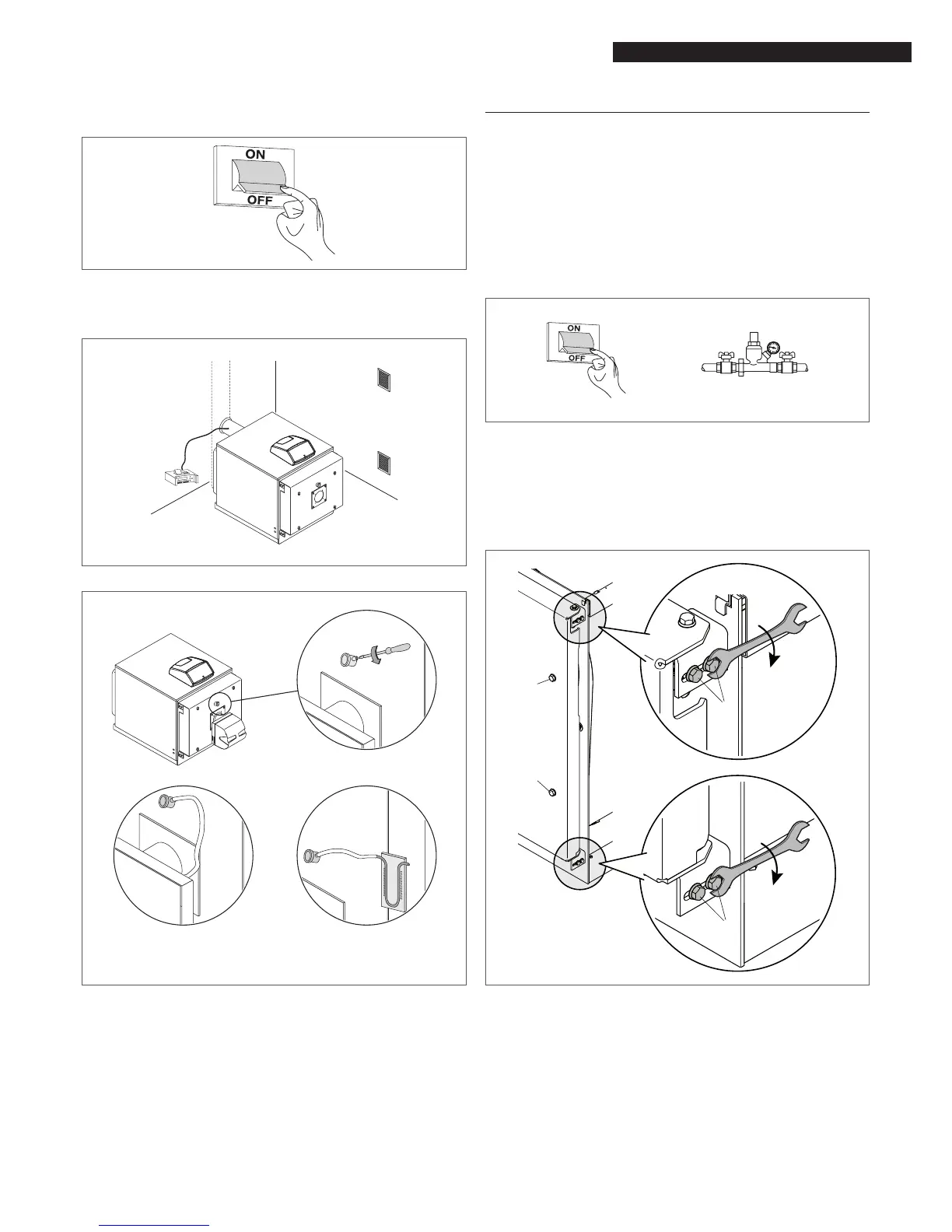 ON
OFF

ON
OFF